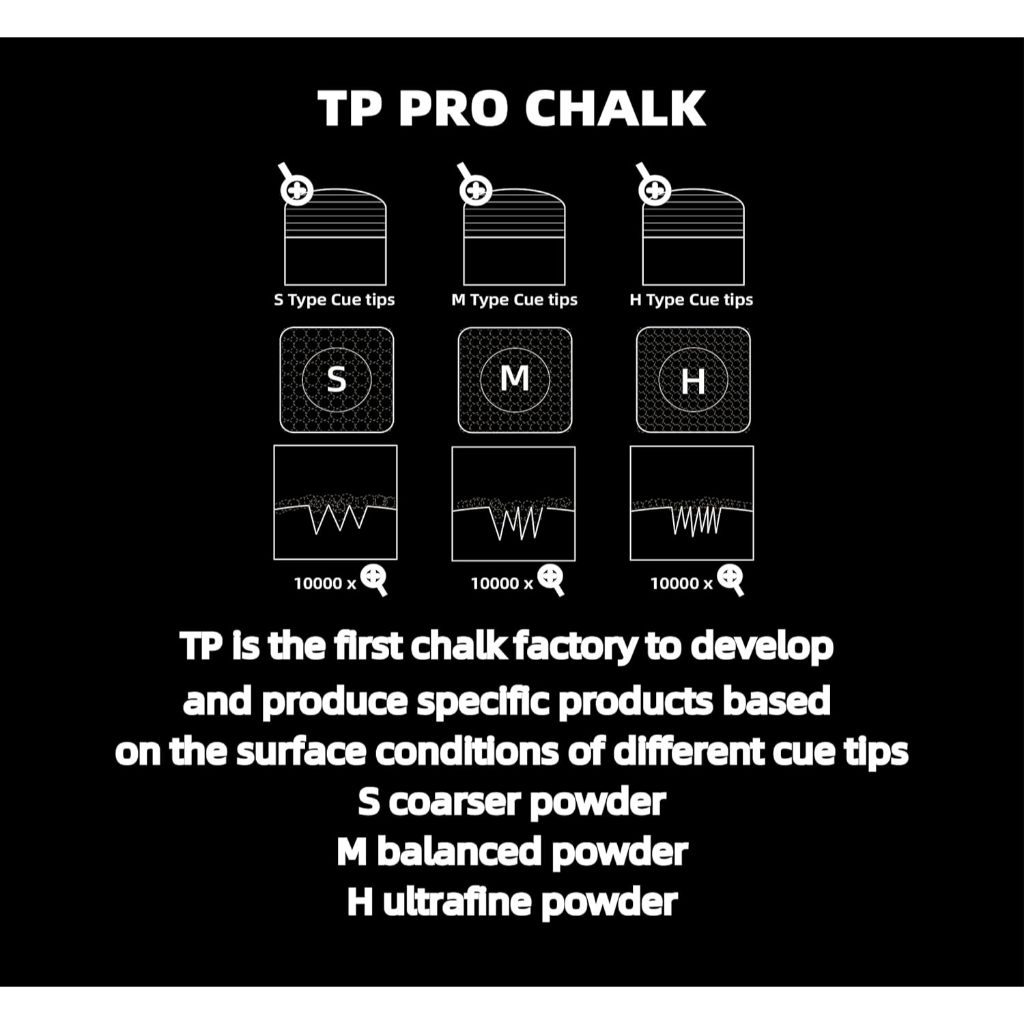 TP PRO CHALK

S Type Cue tips

M Type Cue tips

H Type Cue tips

S

M

H

10000 x

10000 x

10000 x

TP is the first chalk factory to develop and produce specific products based on the surface conditions of different cue tips
S coarser powder
M balanced powder
H ultrafine powder