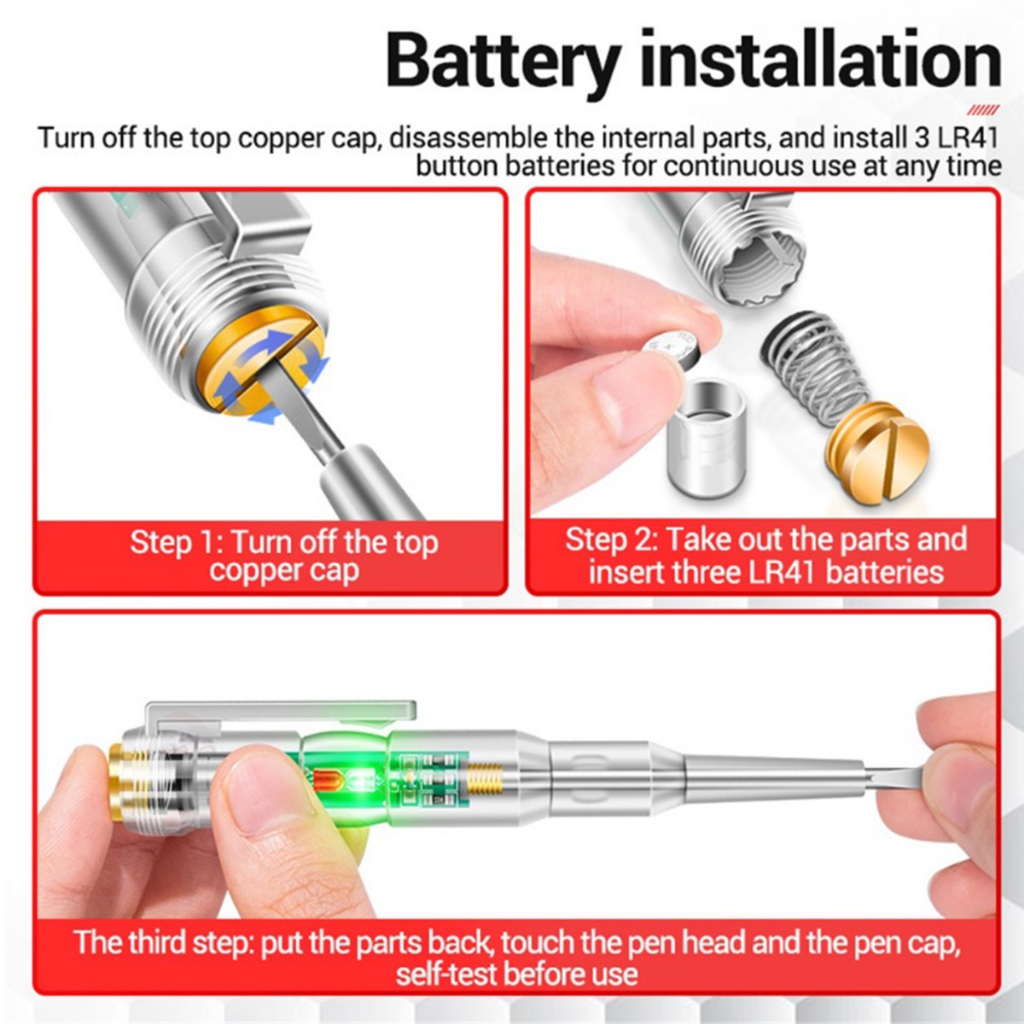 Battery installation

Turn off the top copper cap, disassemble the internal parts, and install 3 LR41 button batteries for continuous use at any time

Step 1: Turn off the top copper cap

Step 2: Take out the parts and insert three LR41 batteries

The third step: put the parts back, touch the pen head and the pen cap, self-test before use