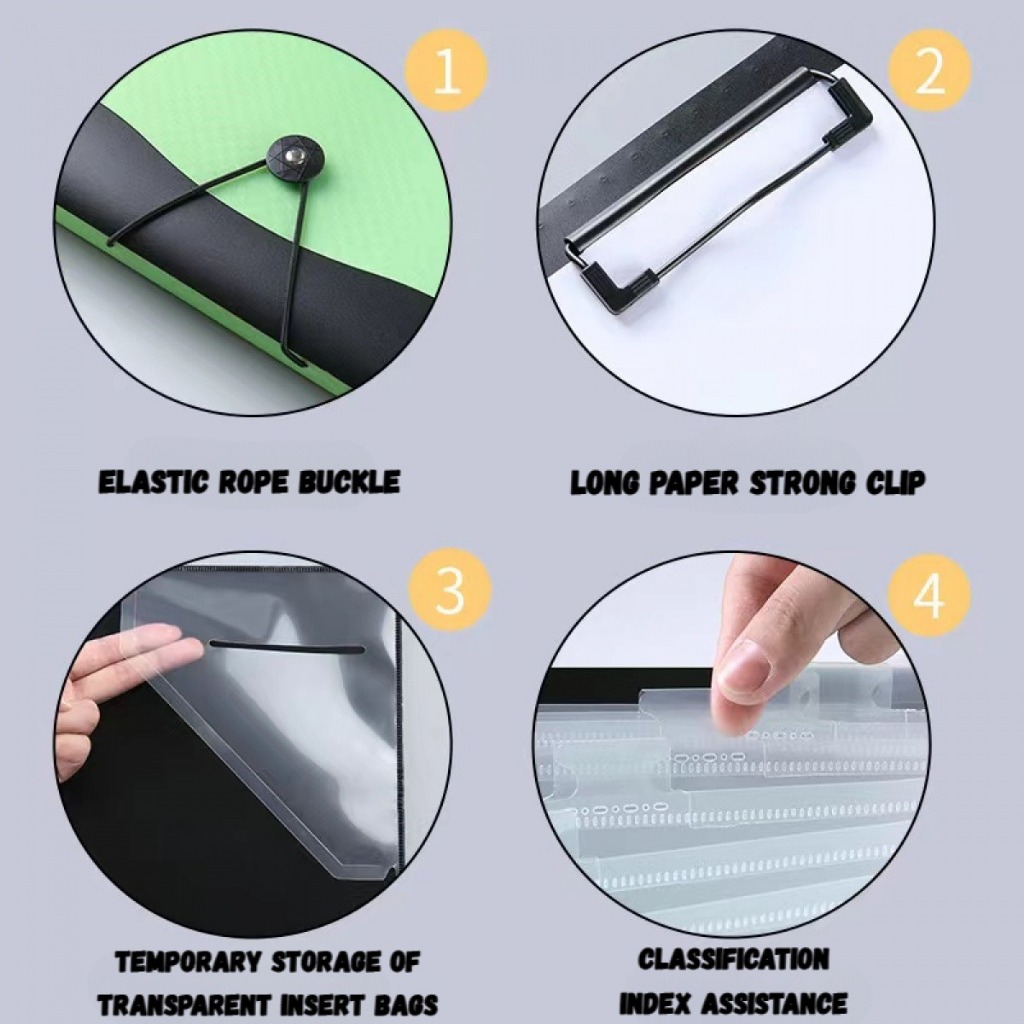 1

ELASTIC ROPE BUCKLE

2

LONG PAPER STRONG CLIP

3

TEMPORARY STORAGE OF TRANSPARENT INSERT BAGS

4

CLASSIFICATION INDEX ASSISTANCE