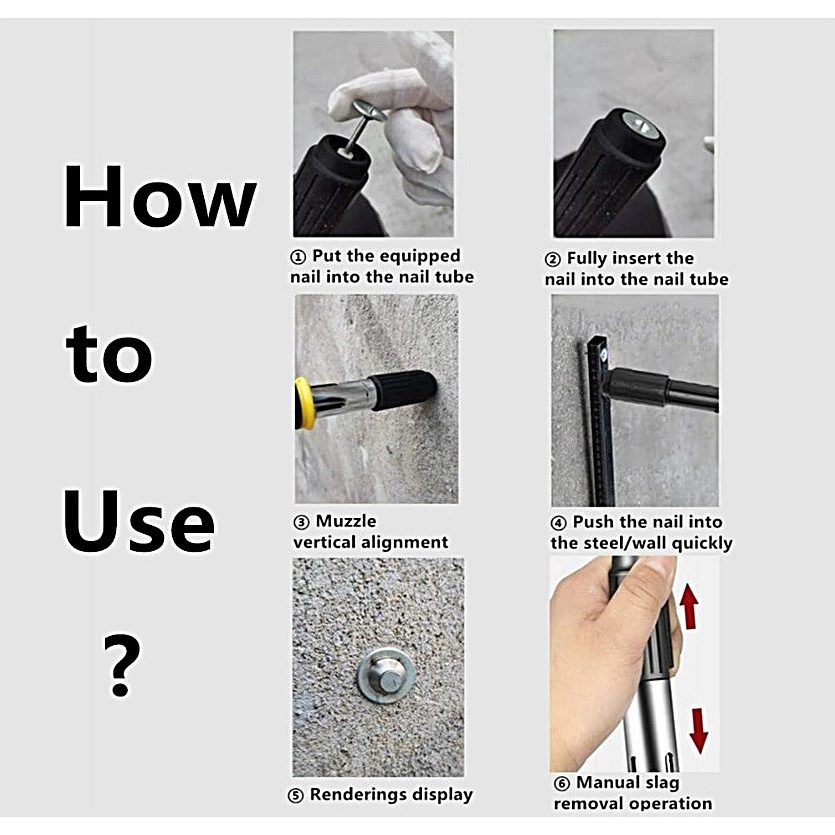 How

to

Use

?

① Put the equipped nail into the nail tube

② Fully insert the nail into the nail tube

③ Muzzle vertical alignment

④ Push the nail into the steel/wall quickly

⑤ Renderings display

⑥ Manual slag removal operation