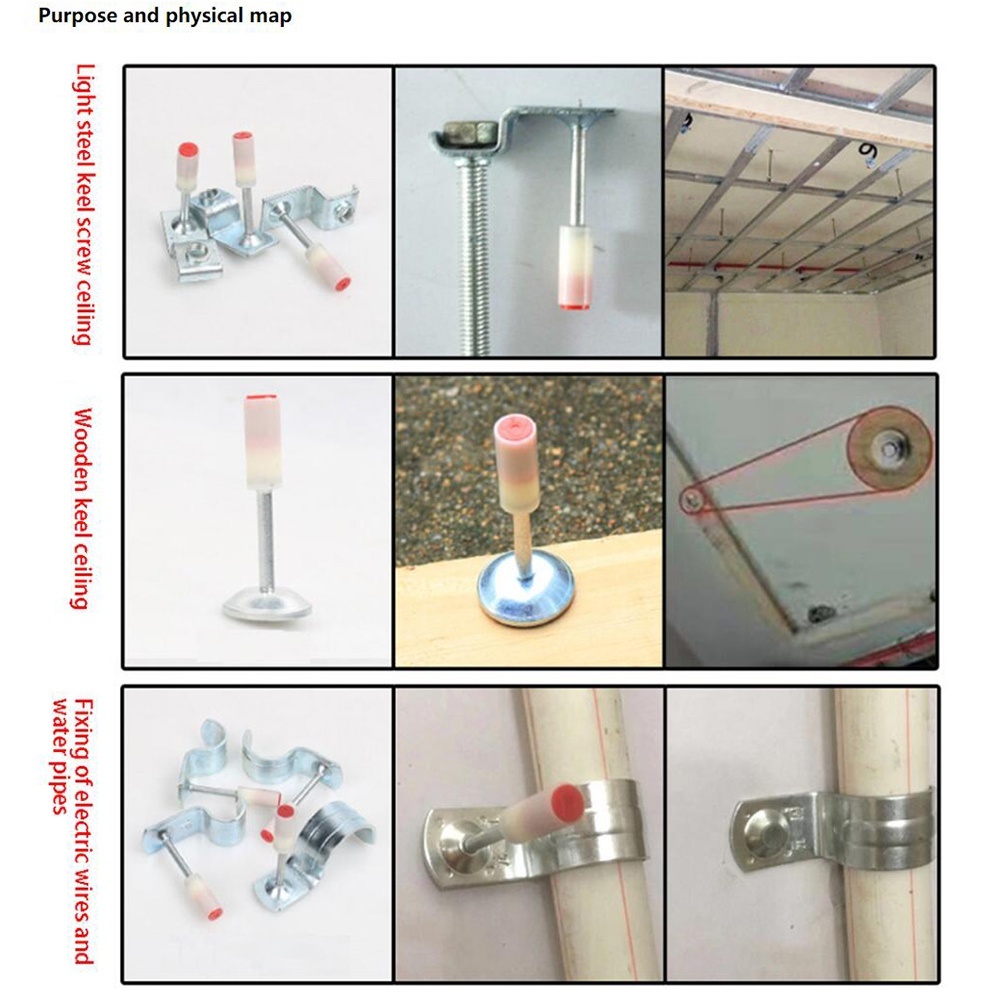 Purpose and physical map

Light steel keel screw ceiling

Wooden keel ceiling

Fixing of electric wires and water pipes