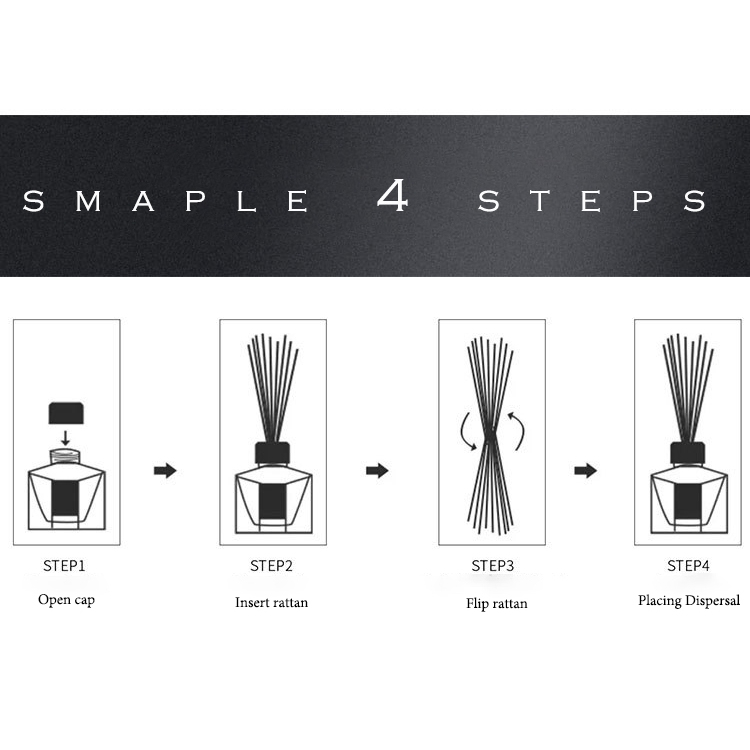 SMAPLE 4 STEPS

STEP1
Open cap

STEP2
Insert rattan

STEP3
Flip rattan

STEP4
Placing Dispersal