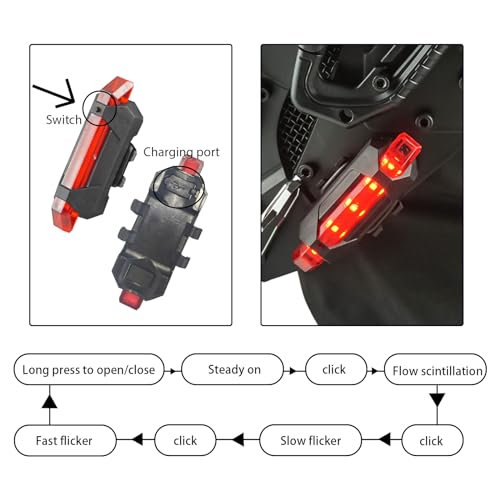 Switch
Charging port

Long press to open/close
Steady on
click
Flow scintillation
click
Slow flicker
click
Fast flicker