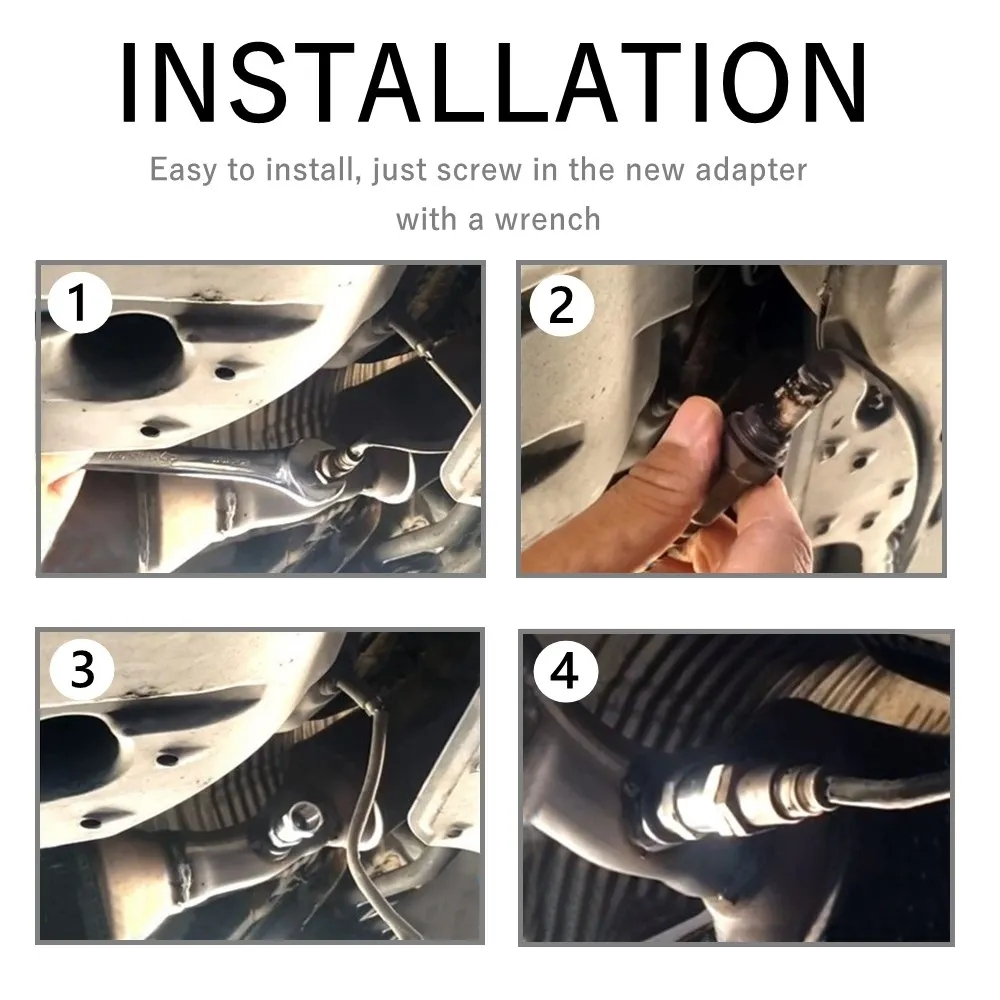 INSTALLATION

Easy to install, just screw in the new adapter with a wrench

1

2

3

4