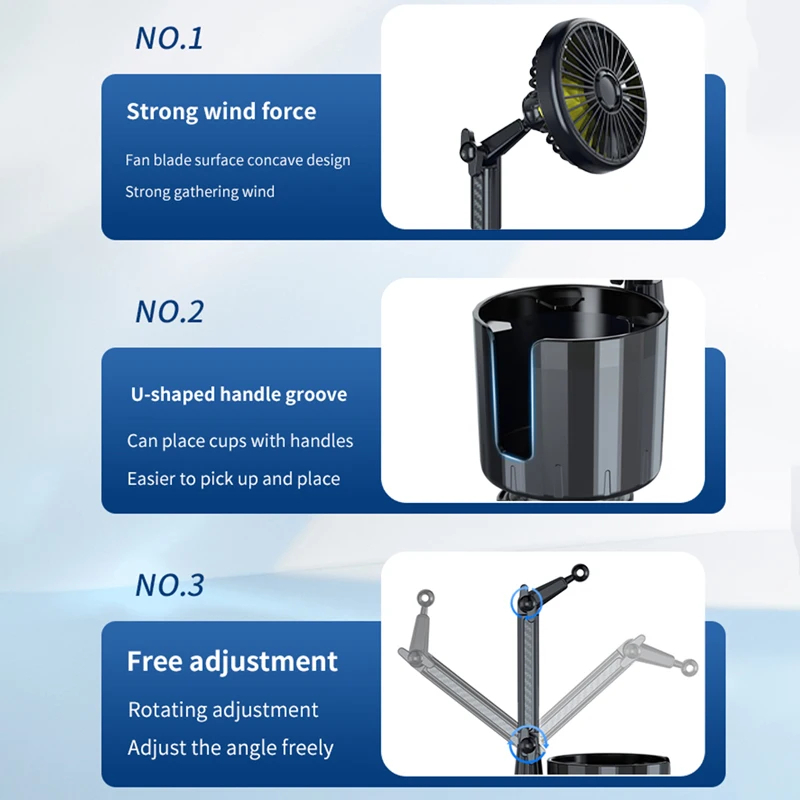 NO.1

Strong wind force

Fan blade surface concave design

Strong gathering wind

NO.2

U-shaped handle groove

Can place cups with handles

Easier to pick up and place

NO.3

Free adjustment

Rotating adjustment

Adjust the angle freely