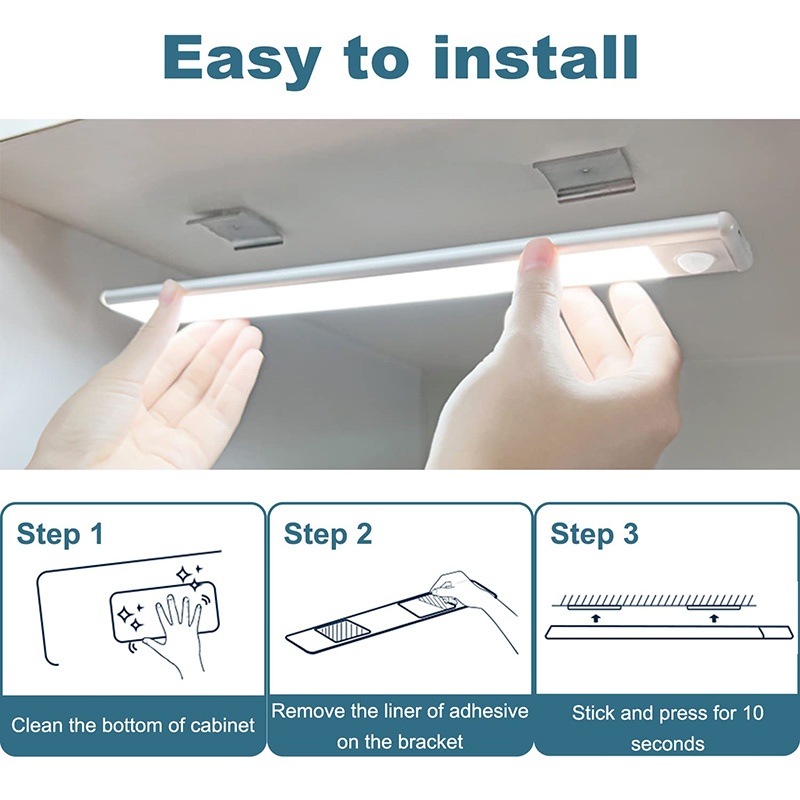 Easy to install

Step 1

Clean the bottom of cabinet

Step 2

Remove the liner of adhesive on the bracket

Step 3

Stick and press for 10 seconds