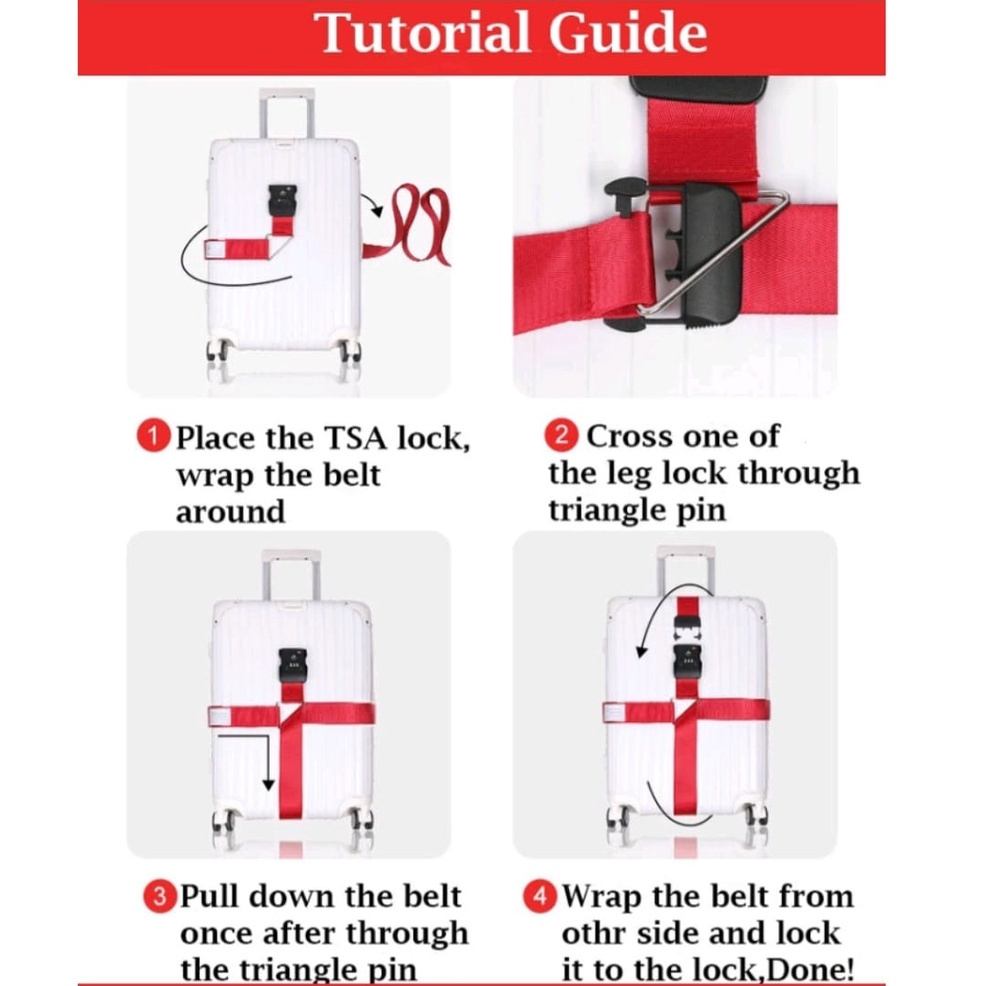 Tutorial Guide

1 Place the TSA lock, wrap the belt around

2 Cross one of the leg lock through triangle pin

3 Pull down the belt once after through the triangle pin

4 Wrap the belt from othr side and lock it to the lock,Done!