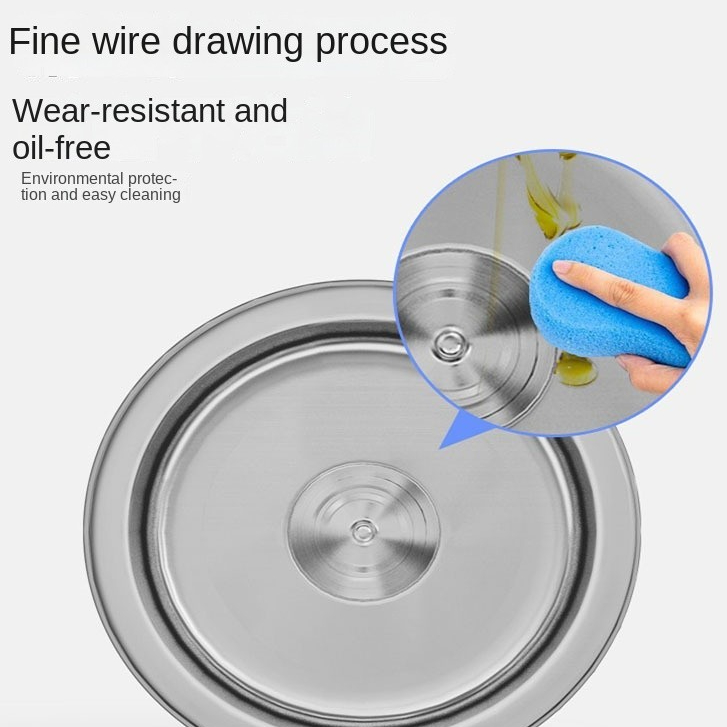 Fine wire drawing process

Wear-resistant and oil-free

Environmental protection and easy cleaning