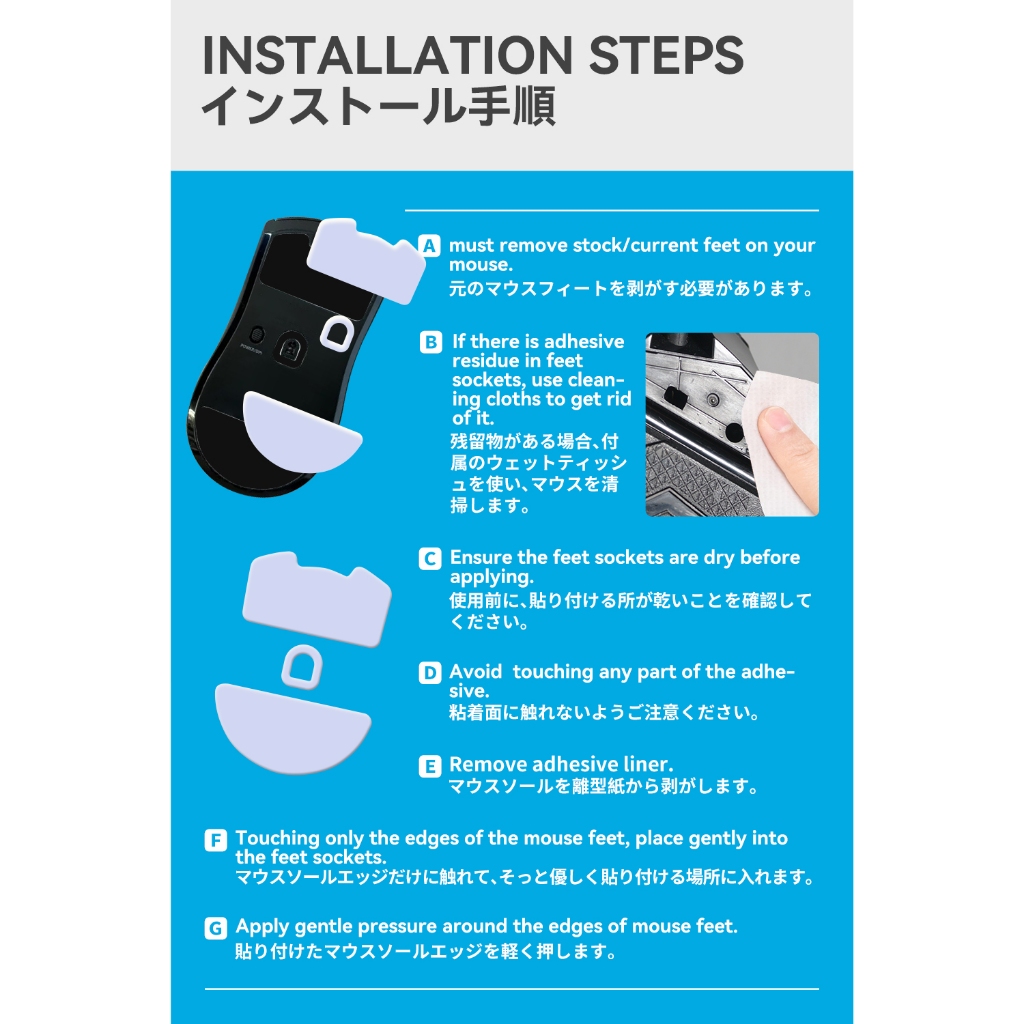 INSTALLATION STEPS
インストール手順

A must remove stock/current feet on your mouse.
元のマウスフィートを剥がす必要があります。

B If there is adhesive residue in feet sockets, use cleaning cloths to get rid of it.
残留物がある場合､付属のウェットティッシュを使い、マウスを清掃します。

C Ensure the feet sockets are dry before applying.
使用前に、貼り付ける所が乾いことを確認してください。

D Avoid touching any part of the adhesive.
粘着面に触れないようご注意ください。

E Remove adhesive liner.
マウスソールを離型紙から剥がします。

F Touching only the edges of the mouse feet, place gently into the feet sockets.
マウスソールエッジだけに触れて､そっと優しく貼り付ける場所に入れます。

G Apply gentle pressure around the edges of mouse feet.
貼り付けたマウスソールエッジを軽く押します。