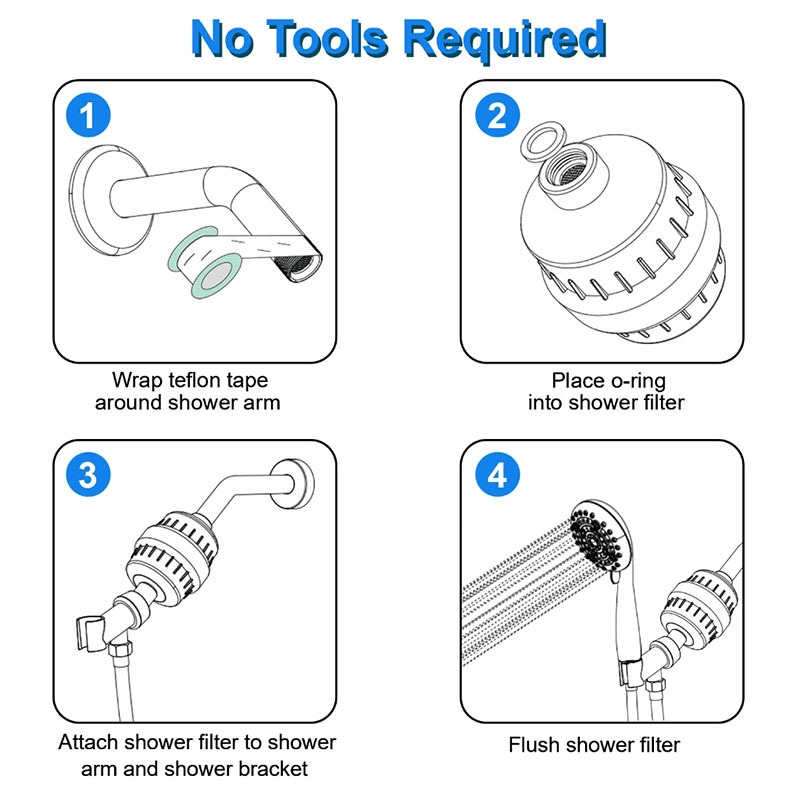 No Tools Required

1

Wrap teflon tape around shower arm

2

Place o-ring into shower filter

3

Attach shower filter to shower arm and shower bracket

4

Flush shower filter