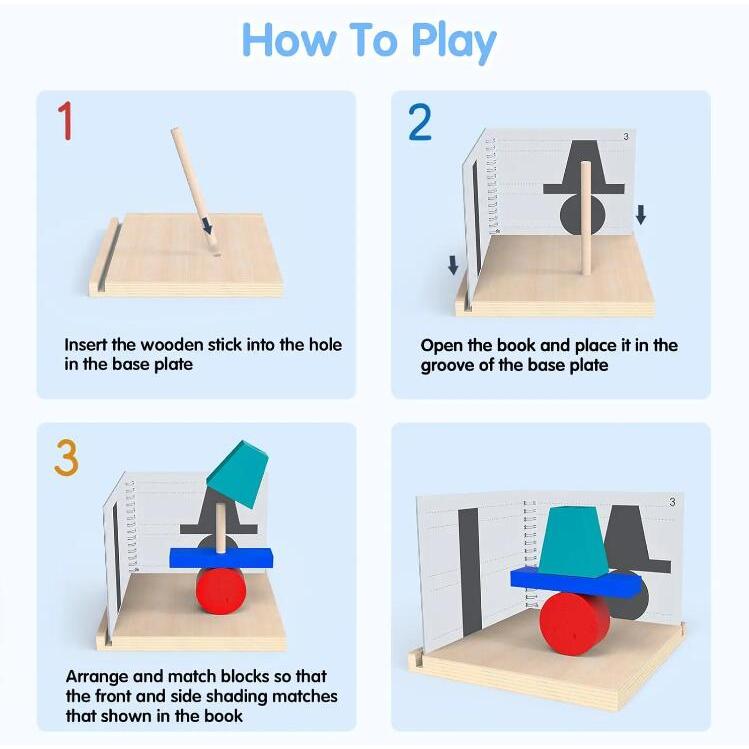 How To Play

1

Insert the wooden stick into the hole in the base plate

2

3

Open the book and place it in the groove of the base plate

3

Arrange and match blocks so that the front and side shading matches that shown in the book

3