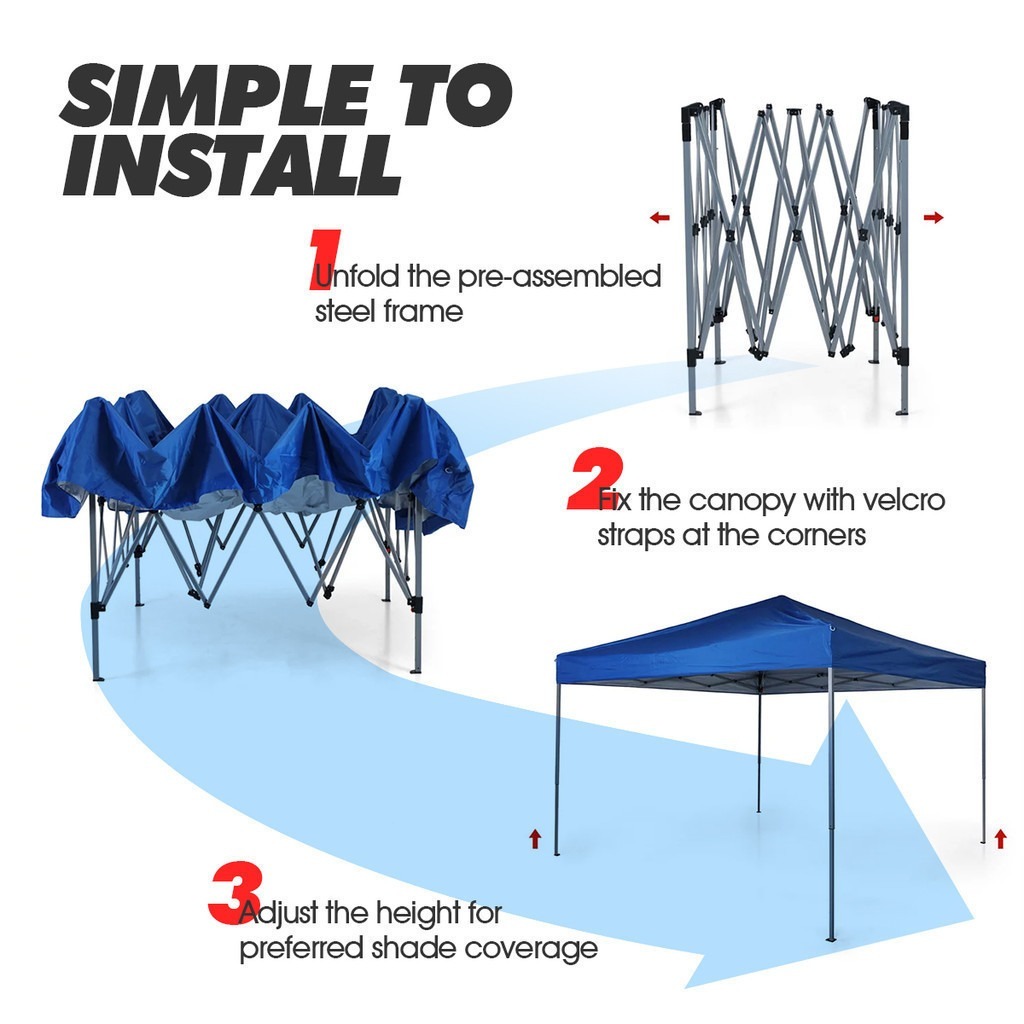 SIMPLE TO INSTALL

1 Unfold the pre-assembled steel frame

2 Fix the canopy with velcro straps at the corners

3 Adjust the height for preferred shade coverage