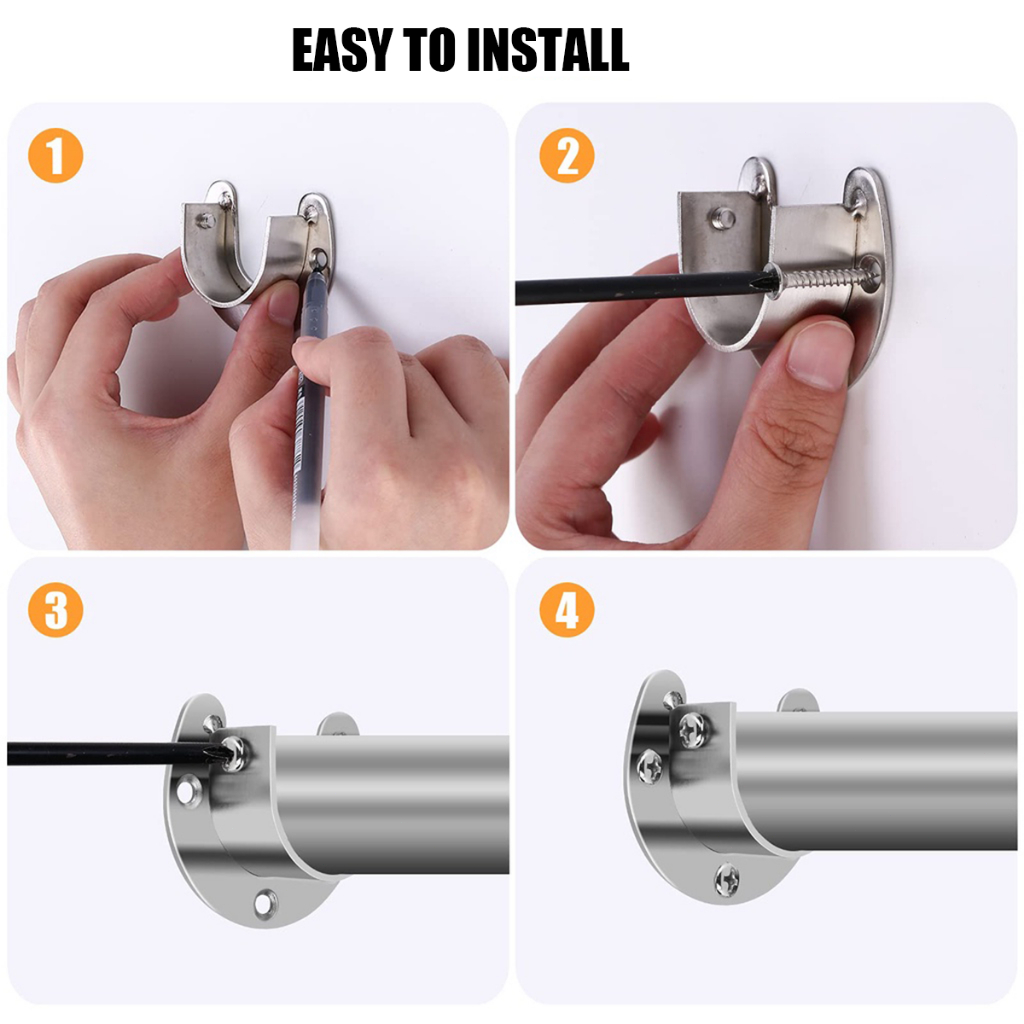 EASY TO INSTALL

1

2

3

4