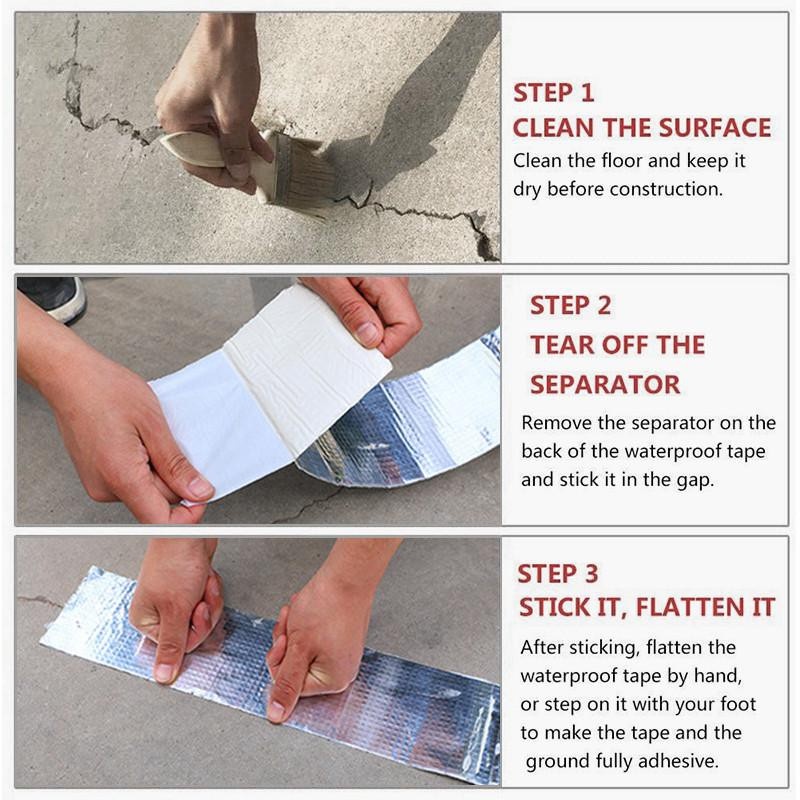 STEP 1
CLEAN THE SURFACE
Clean the floor and keep it dry before construction.

STEP 2
TEAR OFF THE SEPARATOR
Remove the separator on the back of the waterproof tape and stick it in the gap.

STEP 3
STICK IT, FLATTEN IT
After sticking, flatten the waterproof tape by hand, or step on it with your foot to make the tape and the ground fully adhesive.