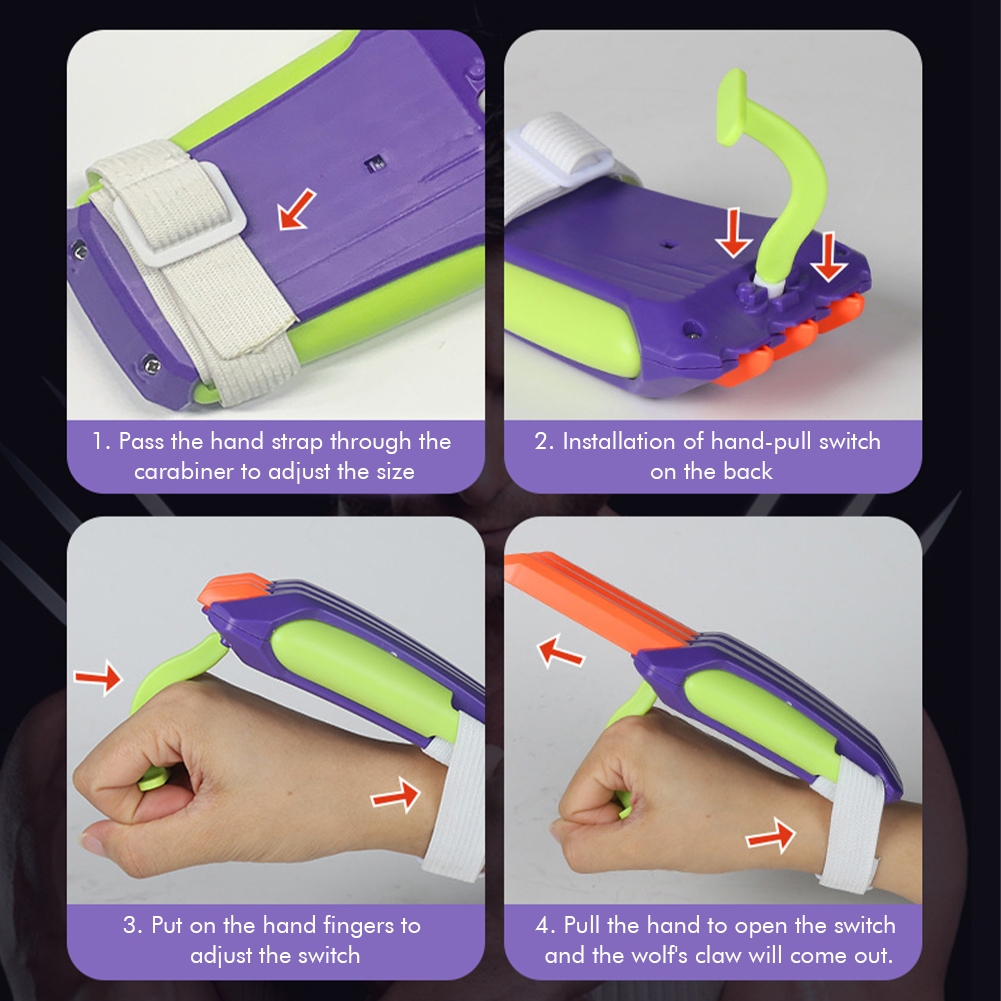 1. Pass the hand strap through the carabiner to adjust the size

2. Installation of hand-pull switch on the back

3. Put on the hand fingers to adjust the switch

4. Pull the hand to open the switch and the wolf's claw will come out.