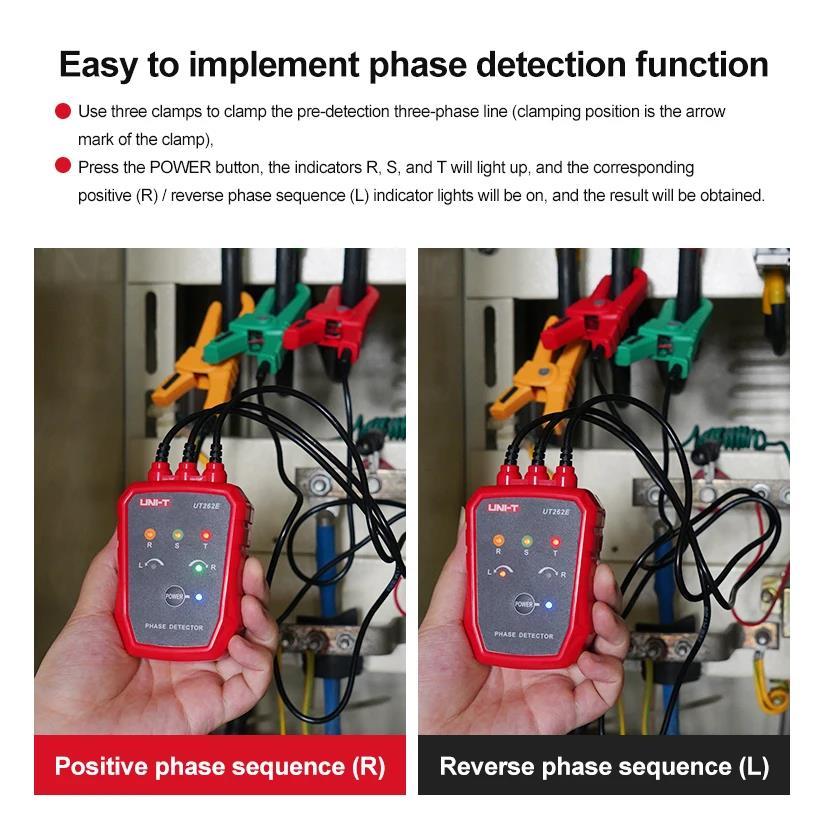 Easy to implement phase detection function

Use three clamps to clamp the pre-detection three-phase line (clamping position is the arrow mark of the clamp),

Press the POWER button, the indicators R, S, and T will light up, and the corresponding positive (R) / reverse phase sequence (L) indicator lights will be on, and the result will be obtained.

UNI-T UT262E
R S T
L R
POWER
PHASE DETECTOR

Positive phase sequence (R)

UNI-T UT262E
R S T
L R
POWER
PHASE DETECTOR

Reverse phase sequence (L)