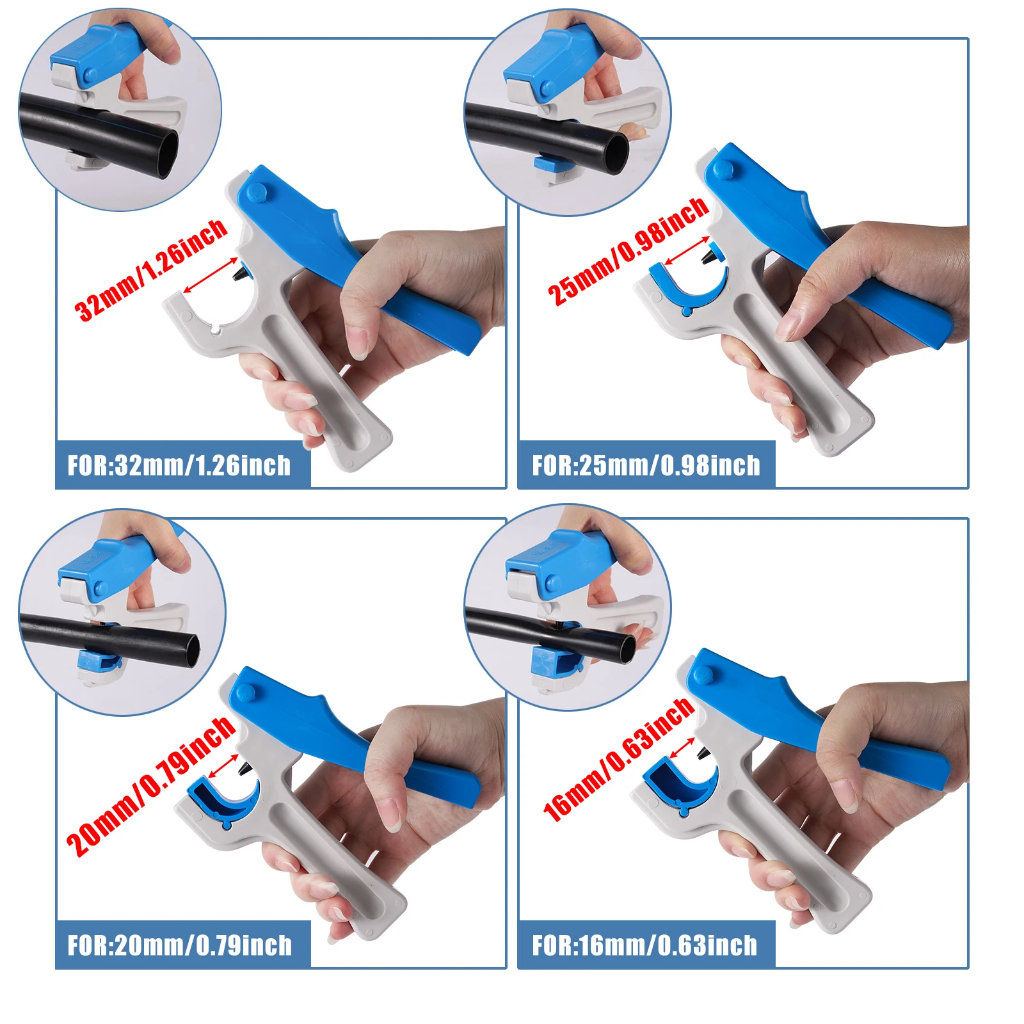 32mm/1.26inch

FOR:32mm/1.26inch

25mm/0.98inch

FOR:25mm/0.98inch

20mm/0.79inch

FOR:20mm/0.79inch

16mm/0.63inch

FOR:16mm/0.63inch