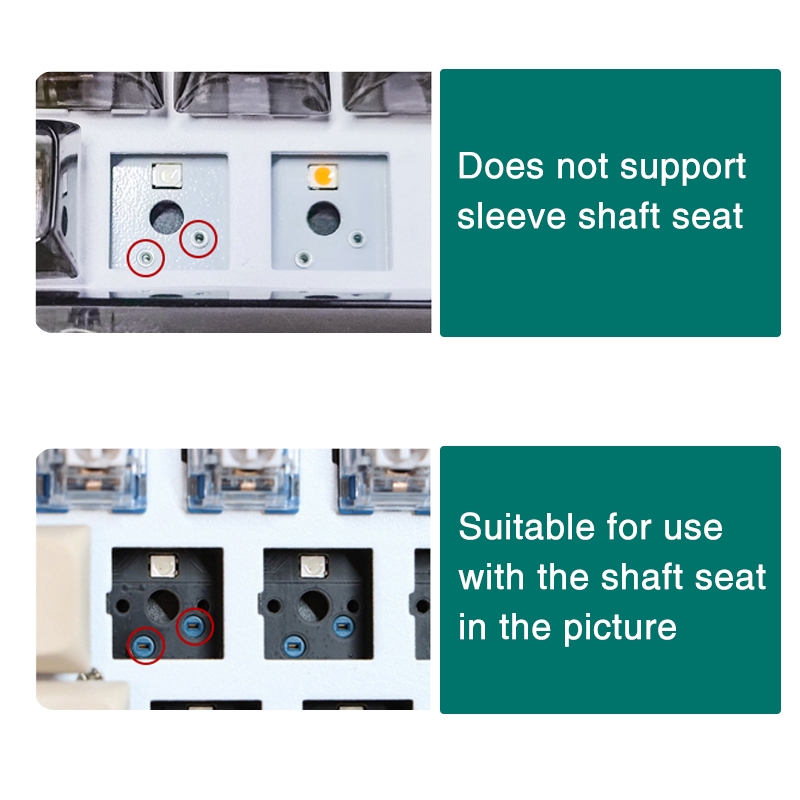 Does not support sleeve shaft seat

Suitable for use with the shaft seat in the picture