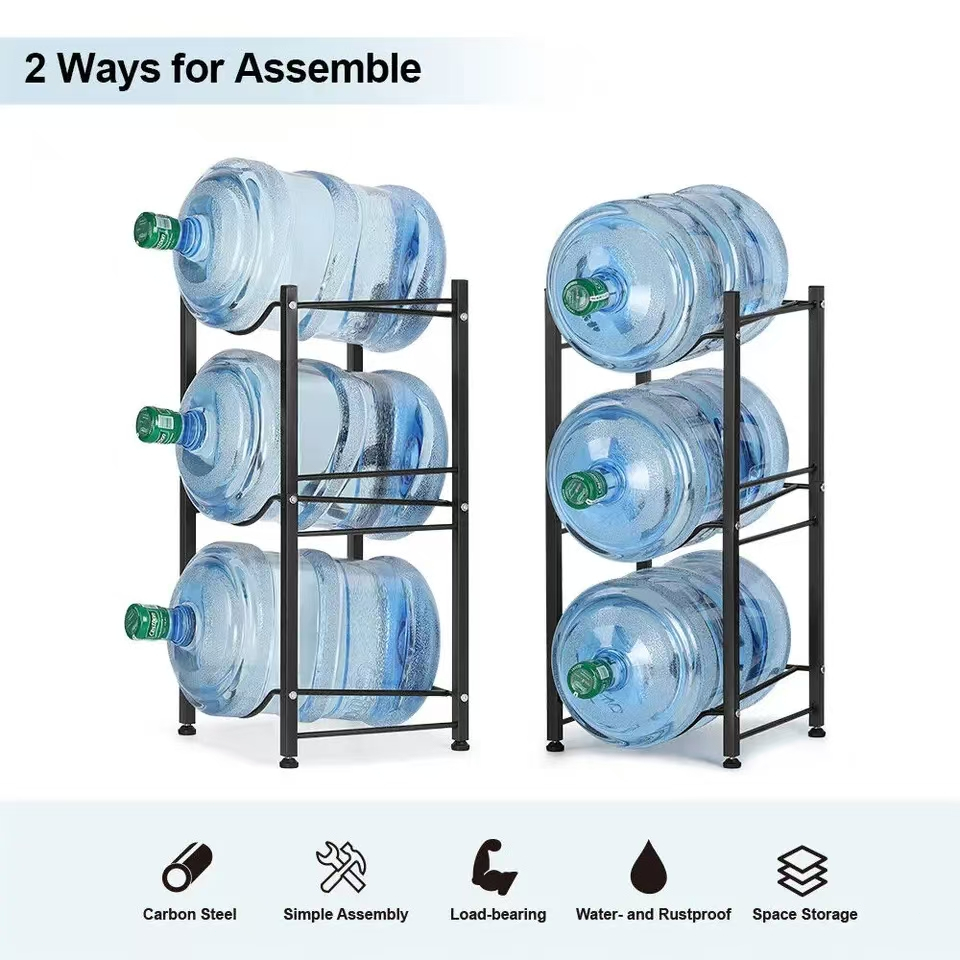 2 Ways for Assemble

Carbon Steel

Simple Assembly

Load-bearing

Water- and Rustproof

Space Storage