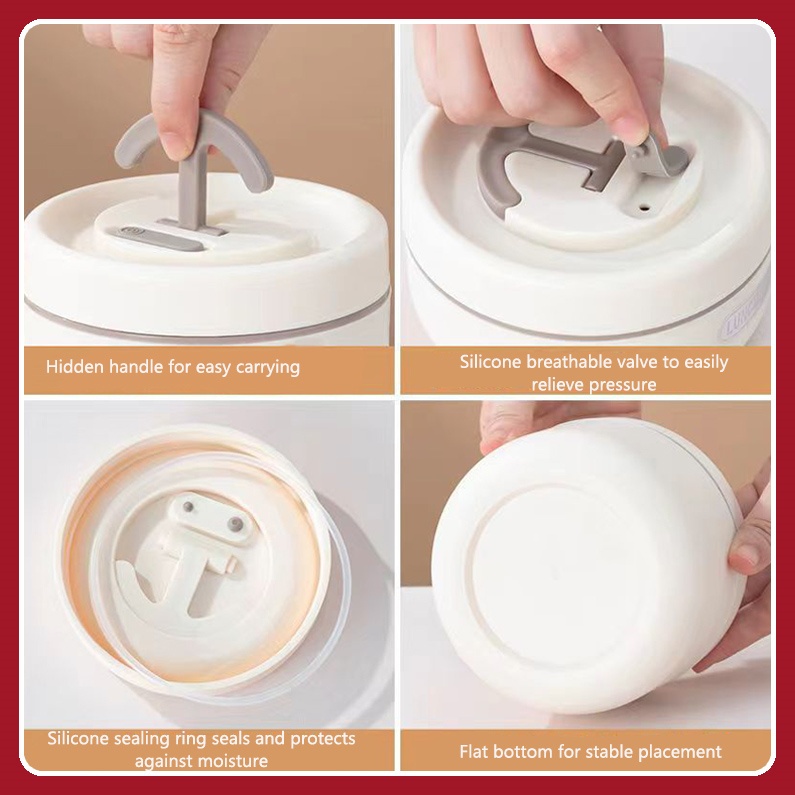 Hidden handle for easy carrying

Silicone breathable valve to easily relieve pressure

Silicone sealing ring seals and protects against moisture

Flat bottom for stable placement