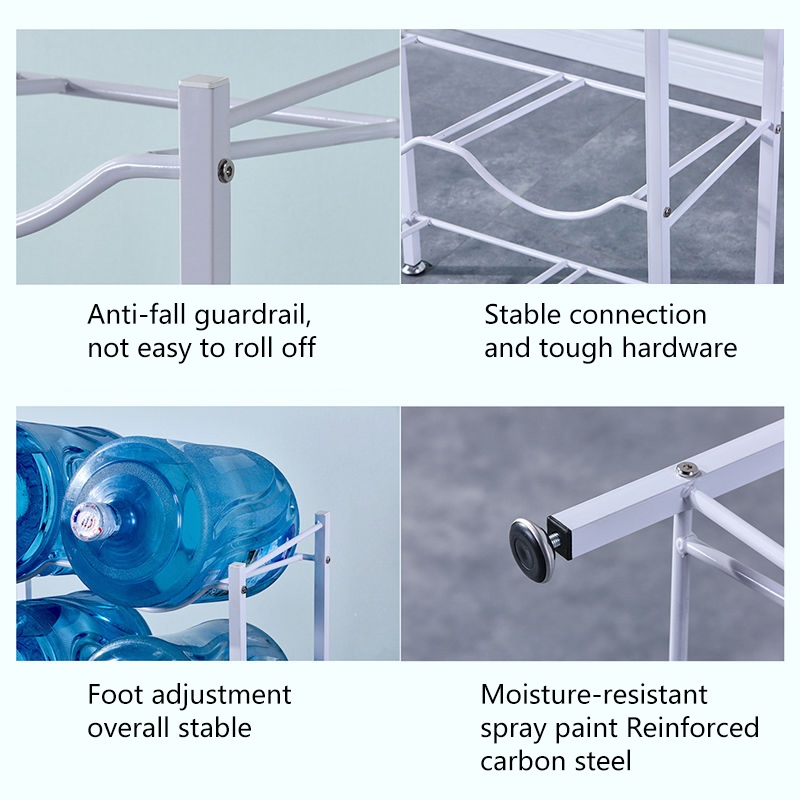 Anti-fall guardrail, not easy to roll off

Stable connection and tough hardware

Foot adjustment overall stable

Moisture-resistant spray paint Reinforced carbon steel