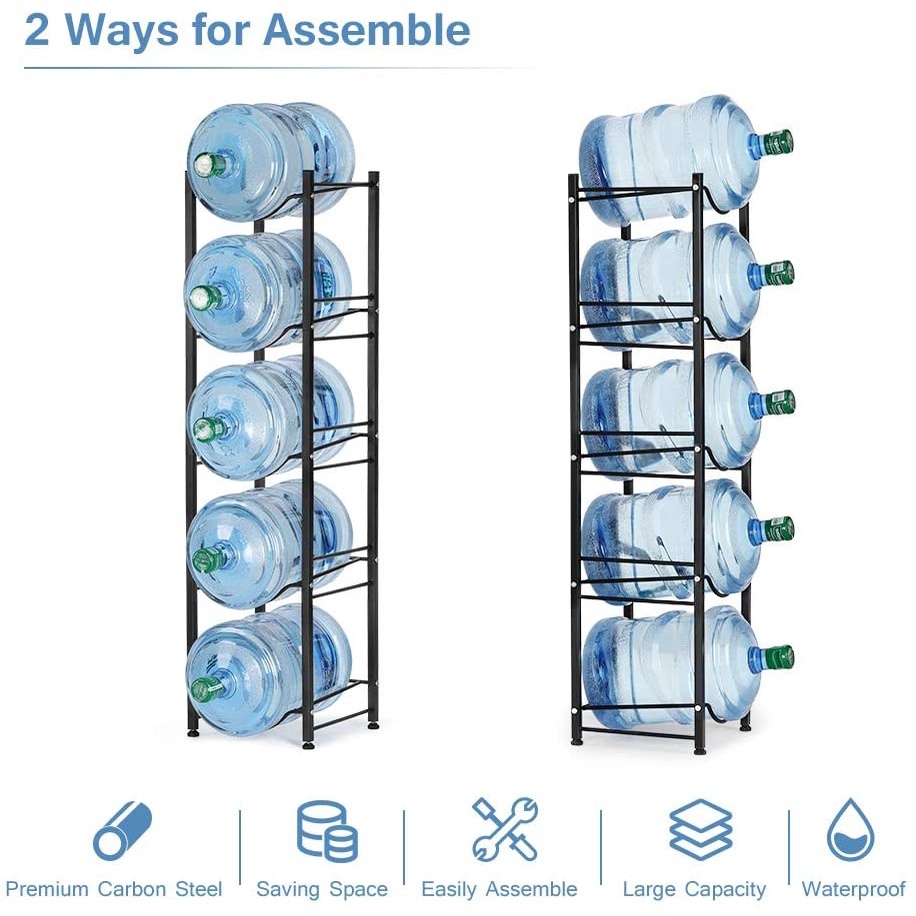 2 Ways for Assemble

Premium Carbon Steel

Saving Space

Easily Assemble

Large Capacity

Waterproof