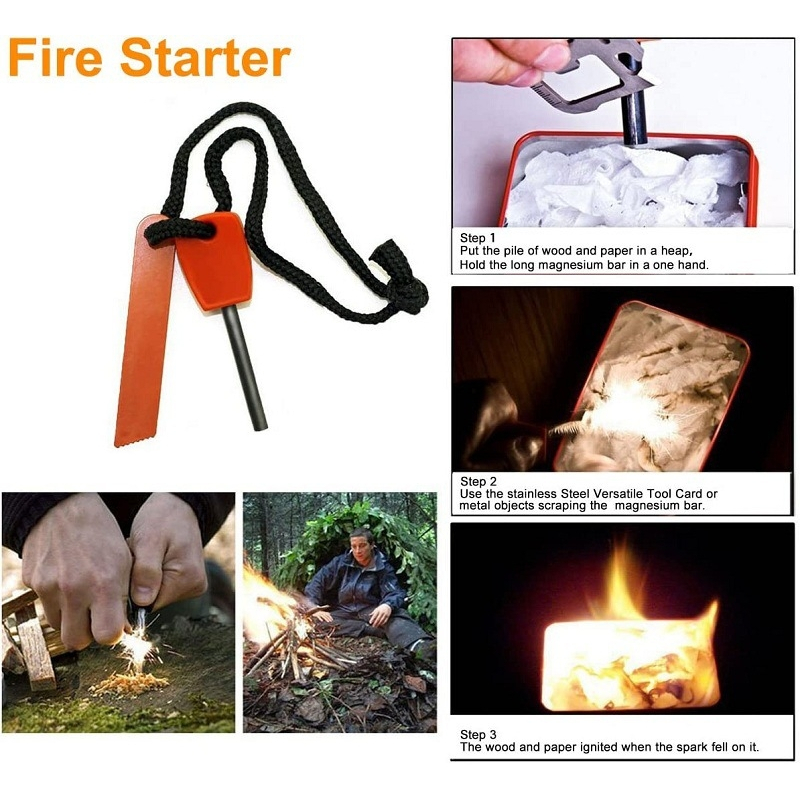 Fire Starter

Step 1
Put the pile of wood and paper in a heap,
Hold the long magnesium bar in a one hand.

Step 2
Use the stainless Steel Versatile Tool Card or metal objects scraping the magnesium bar.

Step 3
The wood and paper ignited when the spark fell on it.