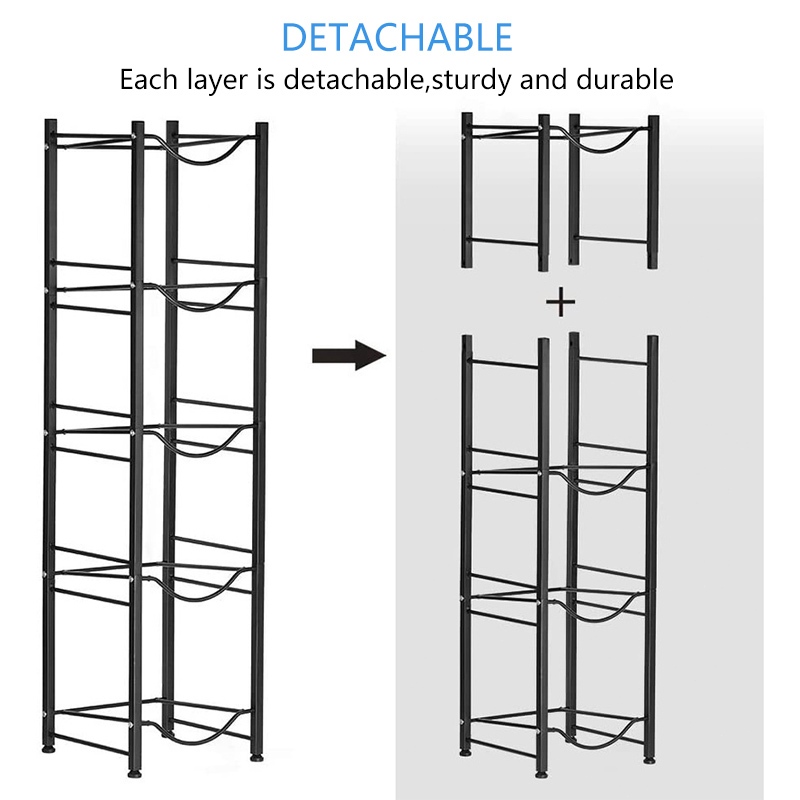 DETACHABLE

Each layer is detachable,sturdy and durable

+