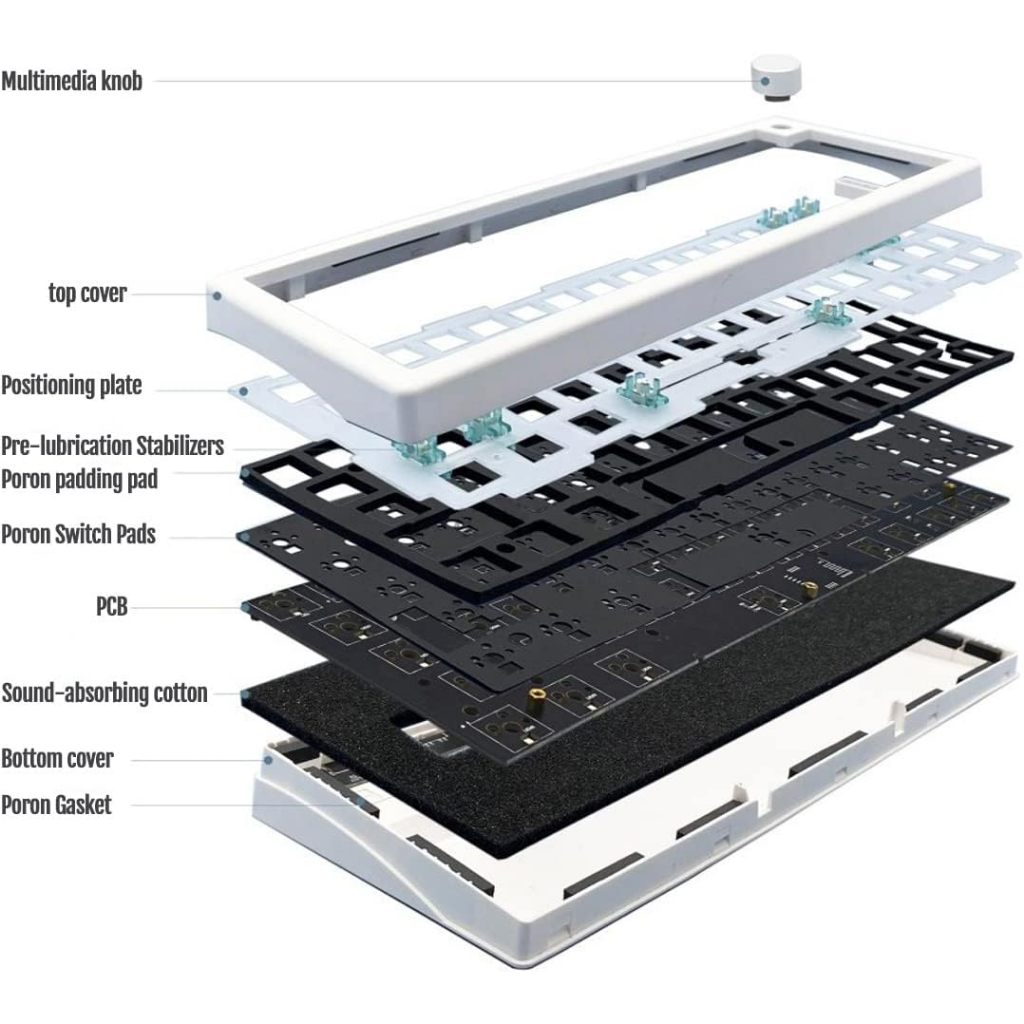 Multimedia knob

top cover

Positioning plate

Pre-lubrication Stabilizers
Poron padding pad

Poron Switch Pads

PCB

Sound-absorbing cotton

Bottom cover
Poron Gasket