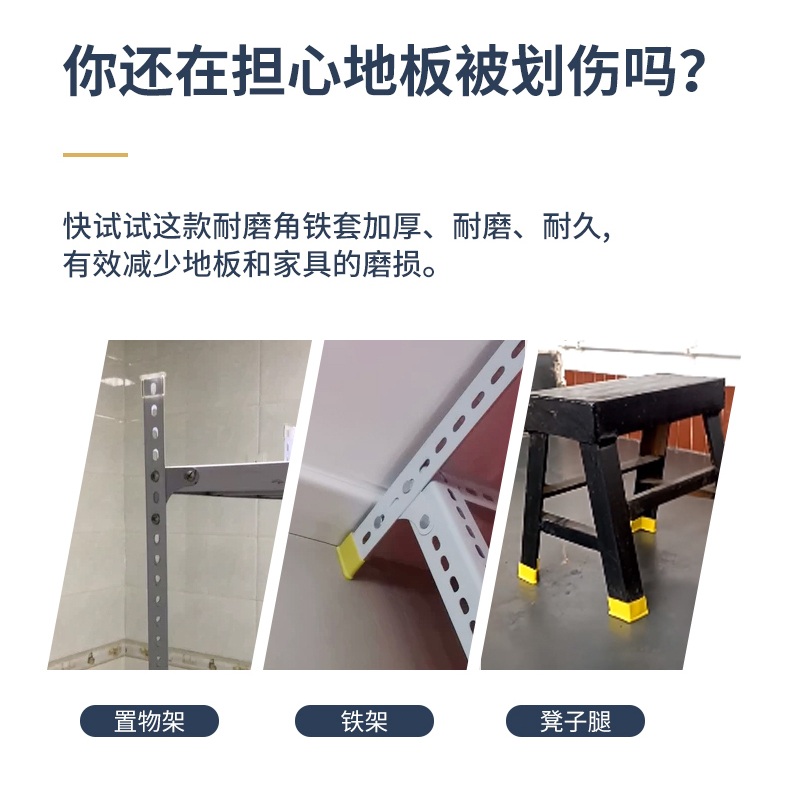 你还在担心地板被划伤吗?

快试试这款耐磨角铁套加厚、耐磨、耐久,
有效减少地板和家具的磨损。

置物架

铁架

凳子腿