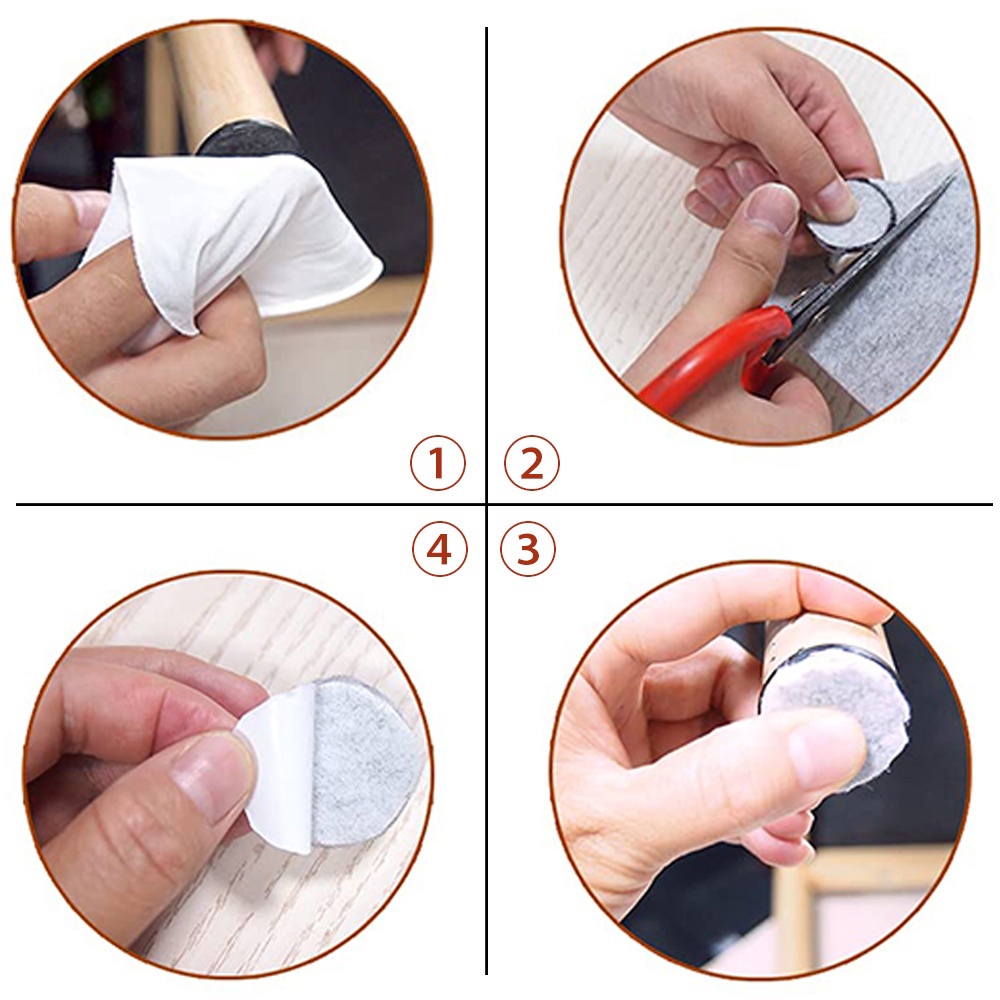 1
2
4
3