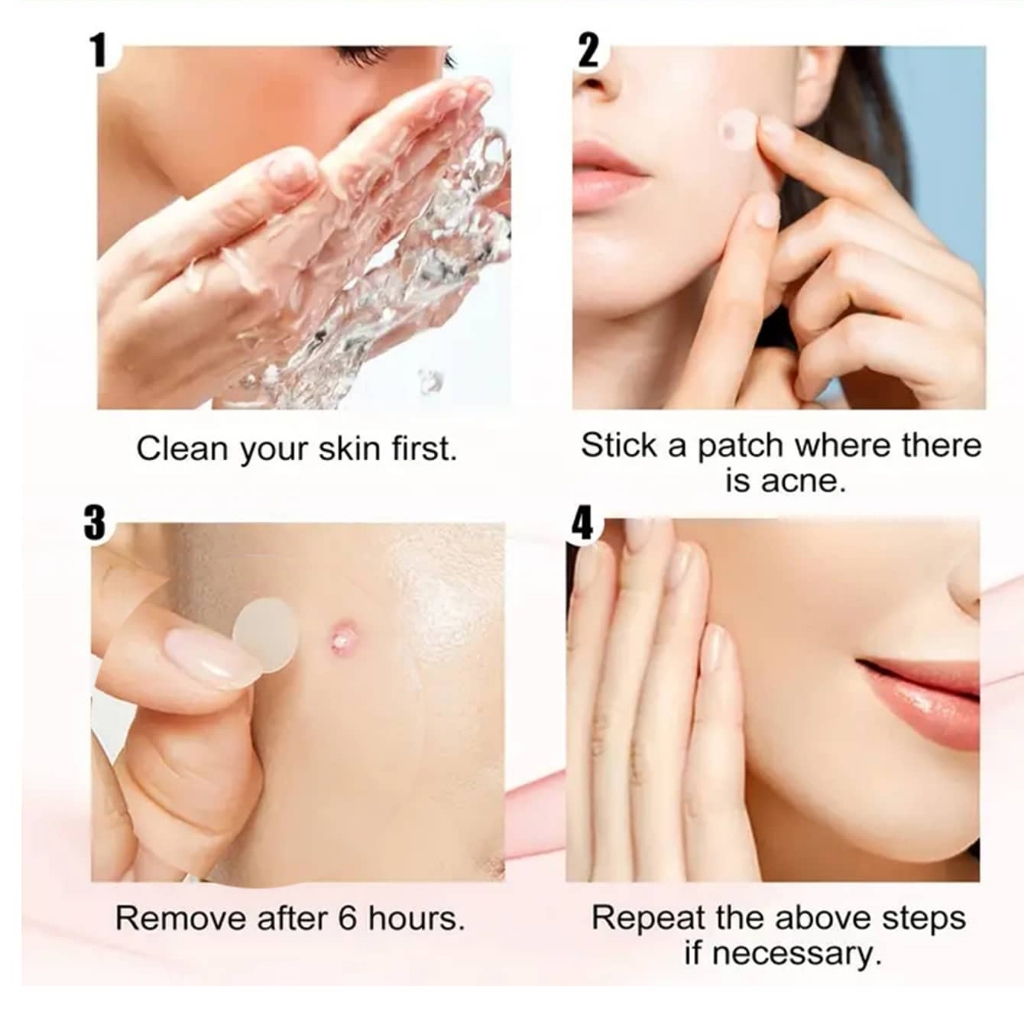 1

Clean your skin first.

2

Stick a patch where there is acne.

3

Remove after 6 hours.

4

Repeat the above steps if necessary.