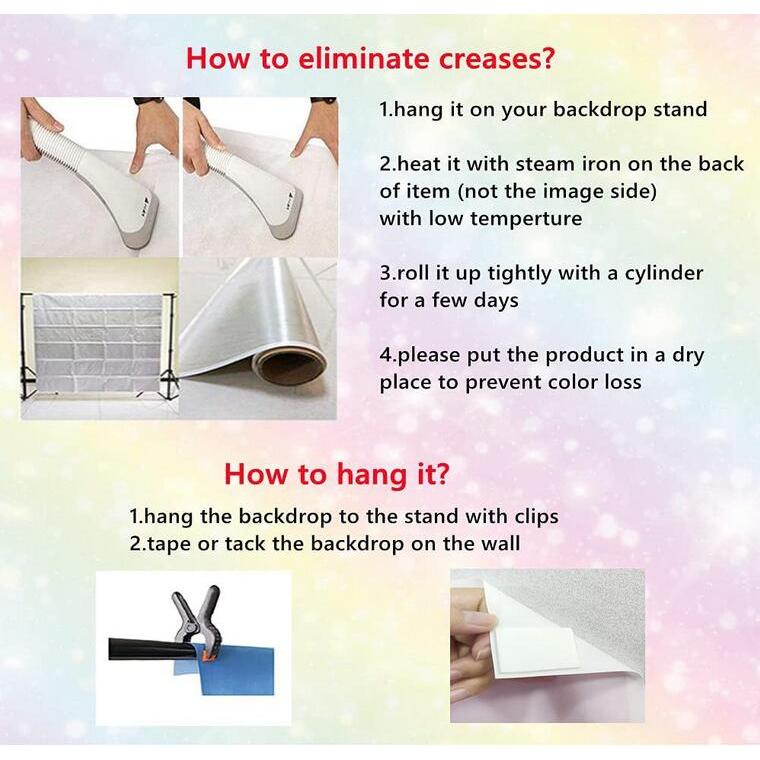 How to eliminate creases?

1.hang it on your backdrop stand

2.heat it with steam iron on the back of item (not the image side) with low temperture

3.roll it up tightly with a cylinder for a few days

4.please put the product in a dry place to prevent color loss

How to hang it?

1.hang the backdrop to the stand with clips
2.tape or tack the backdrop on the wall