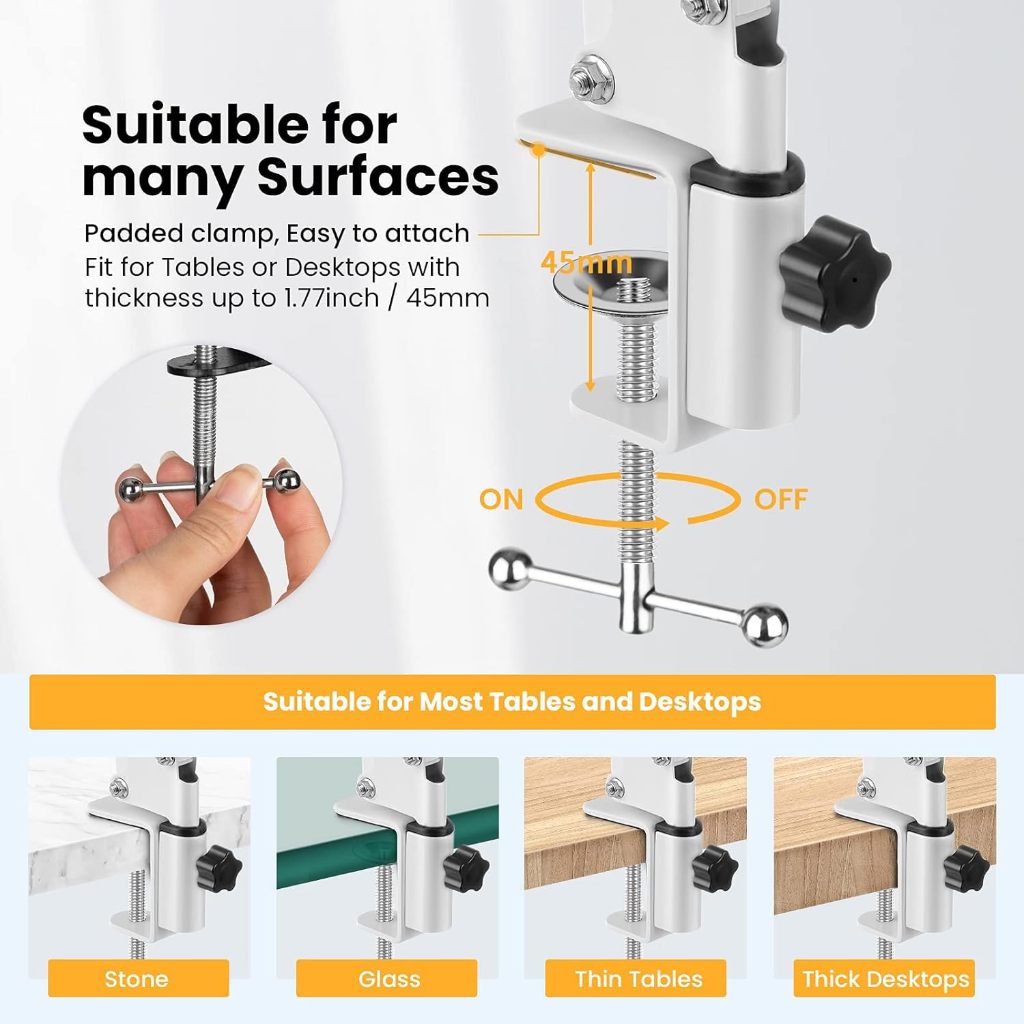 Suitable for many Surfaces

Padded clamp, Easy to attach
Fit for Tables or Desktops with thickness up to 1.77inch / 45mm

45mm

ON

OFF

Suitable for Most Tables and Desktops

Stone

Glass

Thin Tables

Thick Desktops