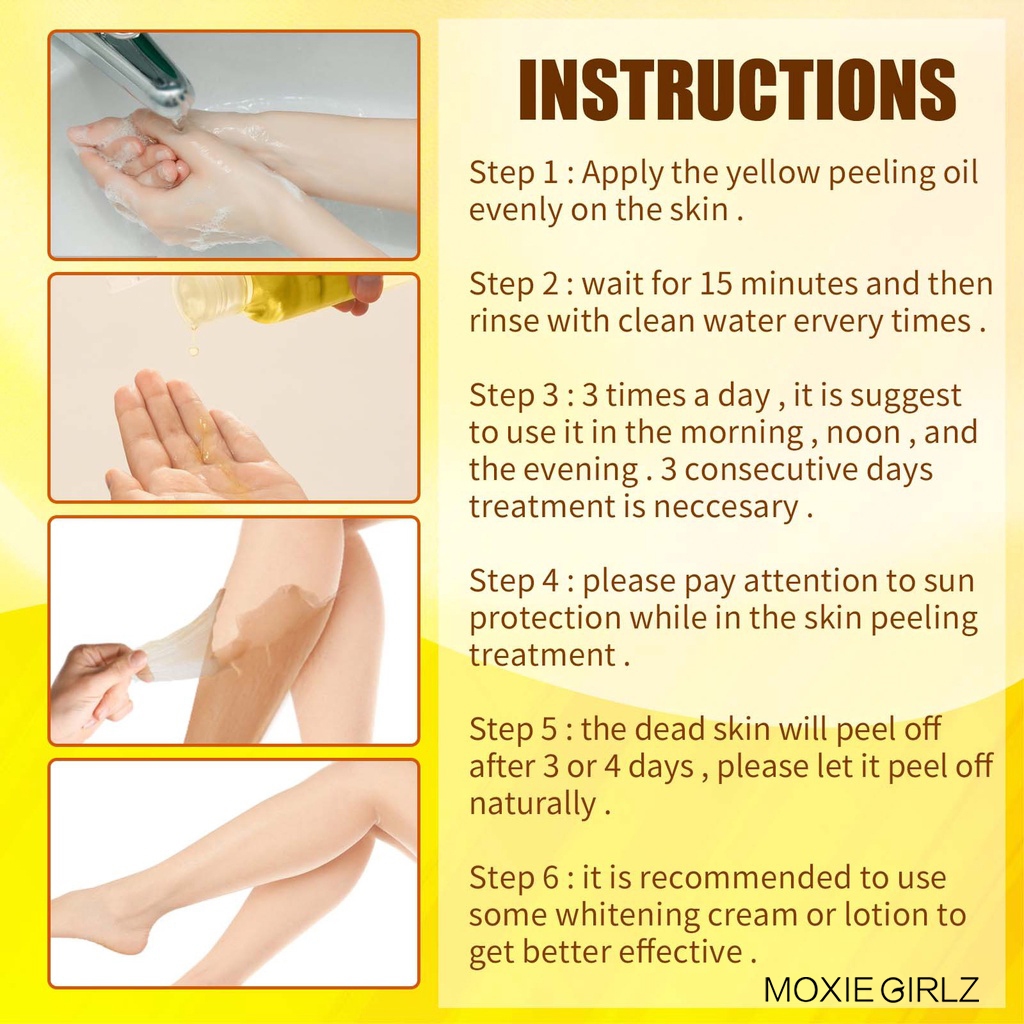 INSTRUCTIONS

Step 1 : Apply the yellow peeling oil evenly on the skin .

Step 2 : wait for 15 minutes and then rinse with clean water ervery times .

Step 3 : 3 times a day , it is suggest to use it in the morning , noon , and the evening . 3 consecutive days treatment is neccesary .

Step 4 : please pay attention to sun protection while in the skin peeling treatment .

Step 5 : the dead skin will peel off after 3 or 4 days , please let it peel off naturally .

Step 6 : it is recommended to use some whitening cream or lotion to get better effective .

MOXIE GIRLZ