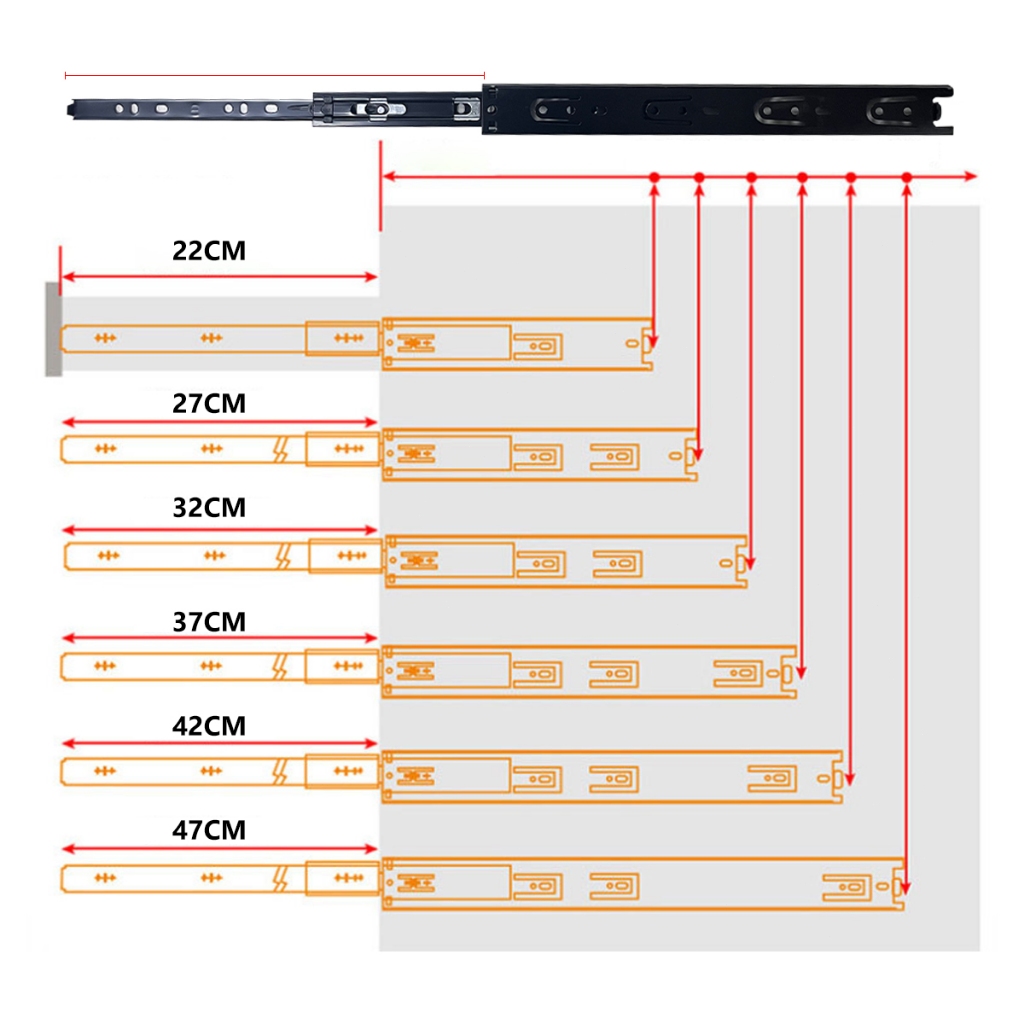 22CM

27CM

32CM

37CM

42CM

47CM