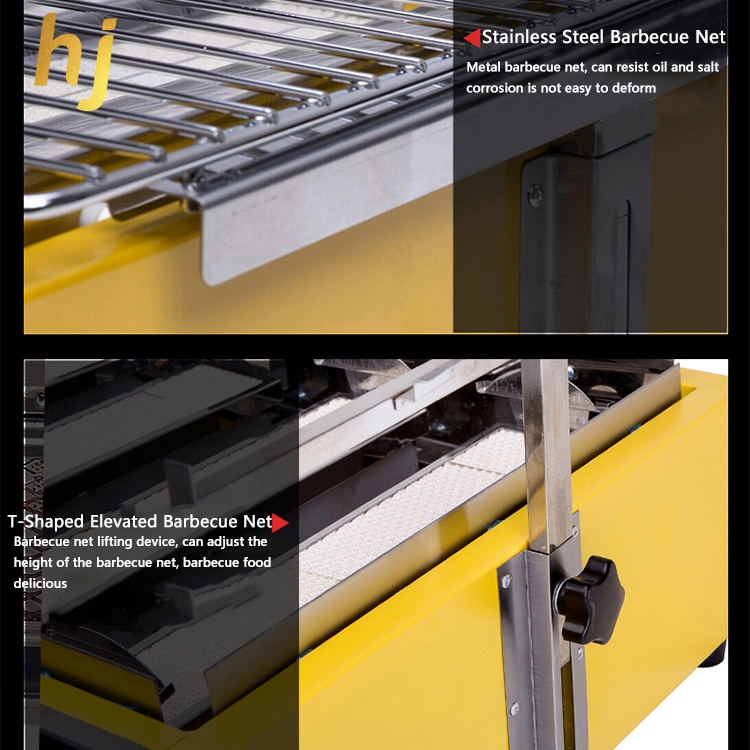 hj

Stainless Steel Barbecue Net

Metal barbecue net, can resist oil and salt corrosion is not easy to deform

T-Shaped Elevated Barbecue Net

Barbecue net lifting device, can adjust the height of the barbecue net, barbecue food delicious