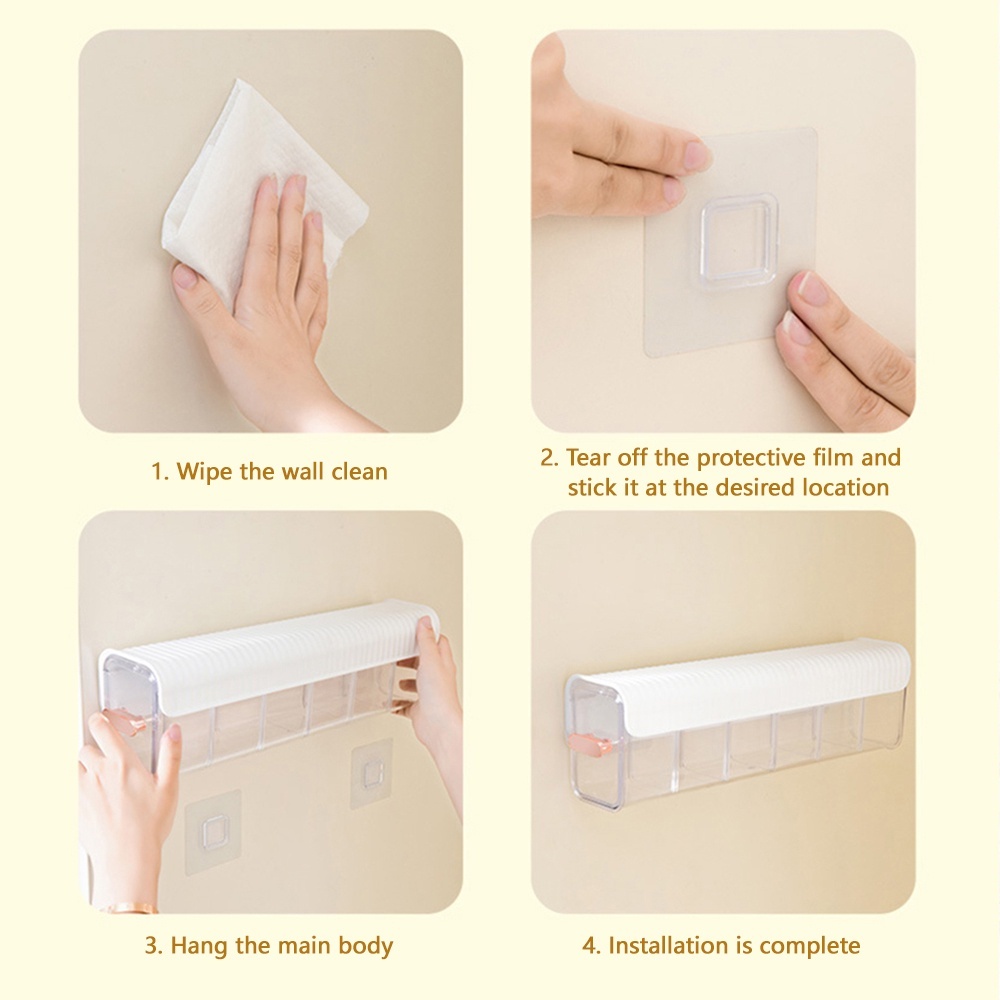 1. Wipe the wall clean

2. Tear off the protective film and stick it at the desired location

3. Hang the main body

4. Installation is complete