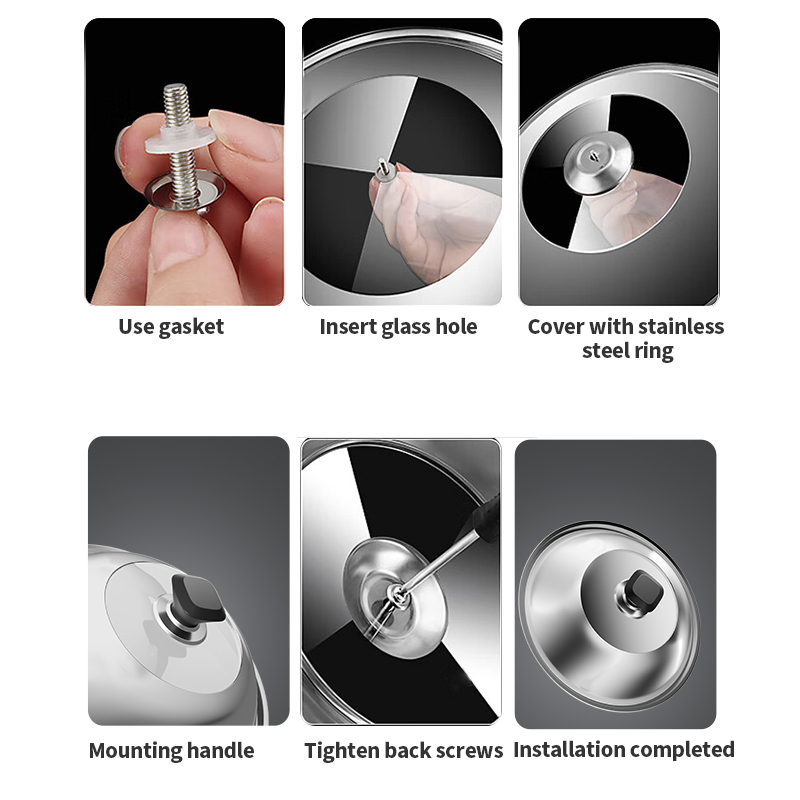 Use gasket

Insert glass hole

Cover with stainless steel ring

Mounting handle

Tighten back screws

Installation completed