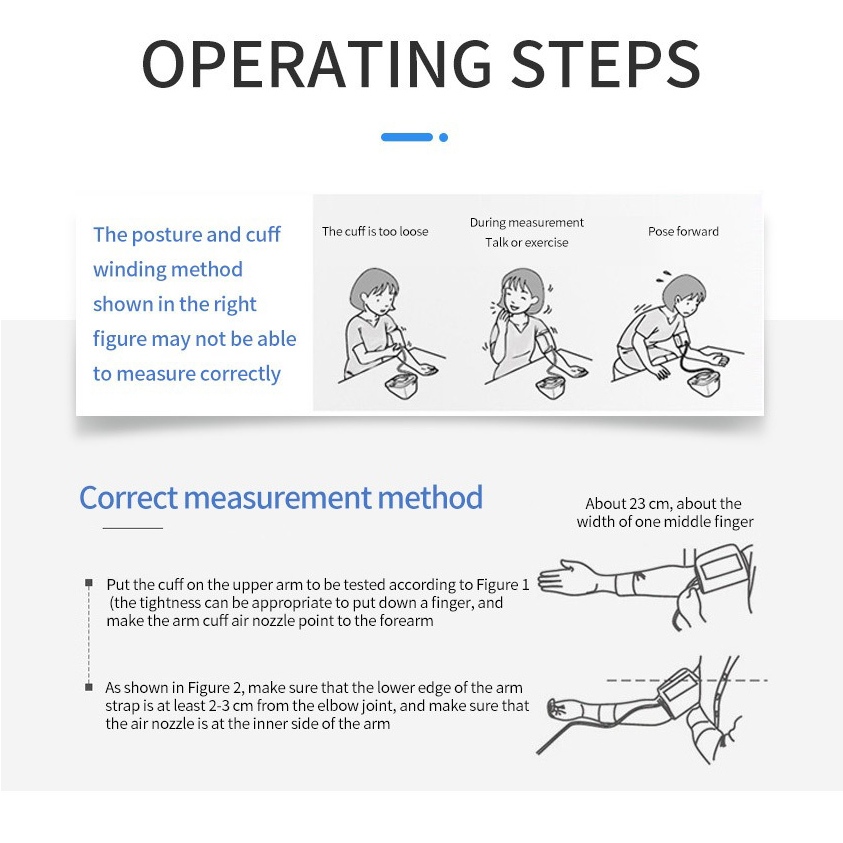 OPERATING STEPS

The posture and cuff winding method shown in the right figure may not be able to measure correctly

The cuff is too loose

During measurement
Talk or exercise

Pose forward

Correct measurement method

About 23 cm, about the width of one middle finger

Put the cuff on the upper arm to be tested according to Figure 1 (the tightness can be appropriate to put down a finger, and make the arm cuff air nozzle point to the forearm

As shown in Figure 2, make sure that the lower edge of the arm strap is at least 2-3 cm from the elbow joint, and make sure that the air nozzle is at the inner side of the arm