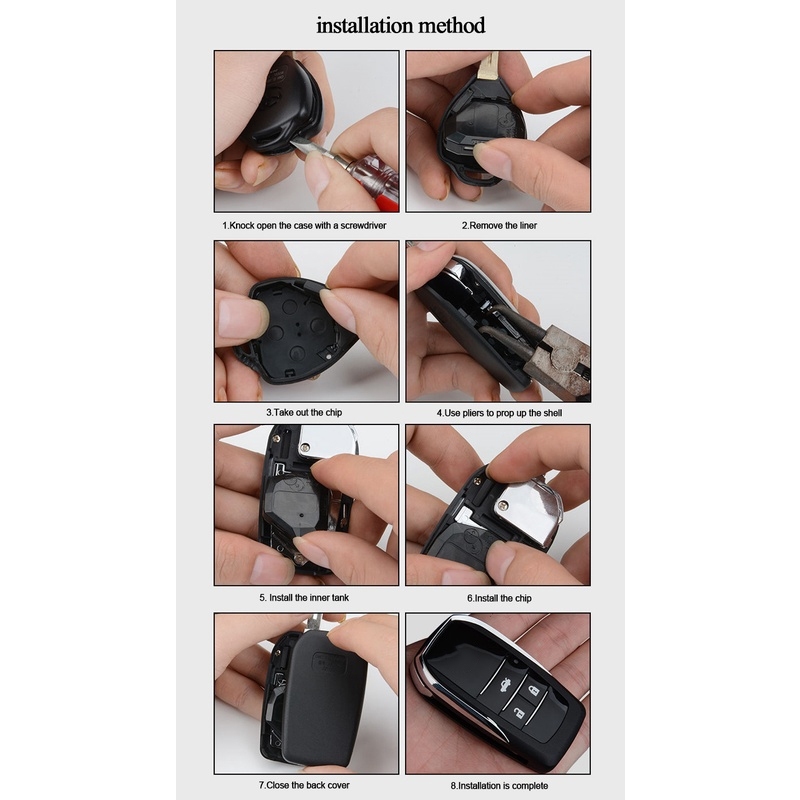 installation method

1.Knock open the case with a screwdriver

2.Remove the liner

3.Take out the chip

4.Use pliers to prop up the shell

5. Install the inner tank

6.Install the chip

7.Close the back cover

8.Installation is complete