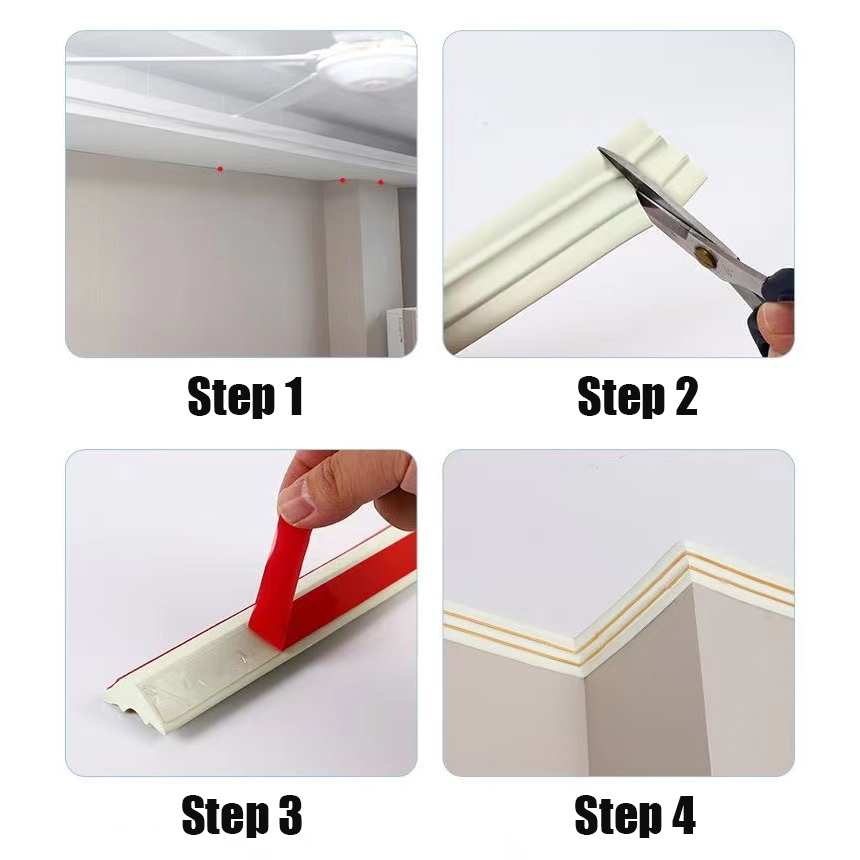 Step 1

Step 2

Step 3

Step 4