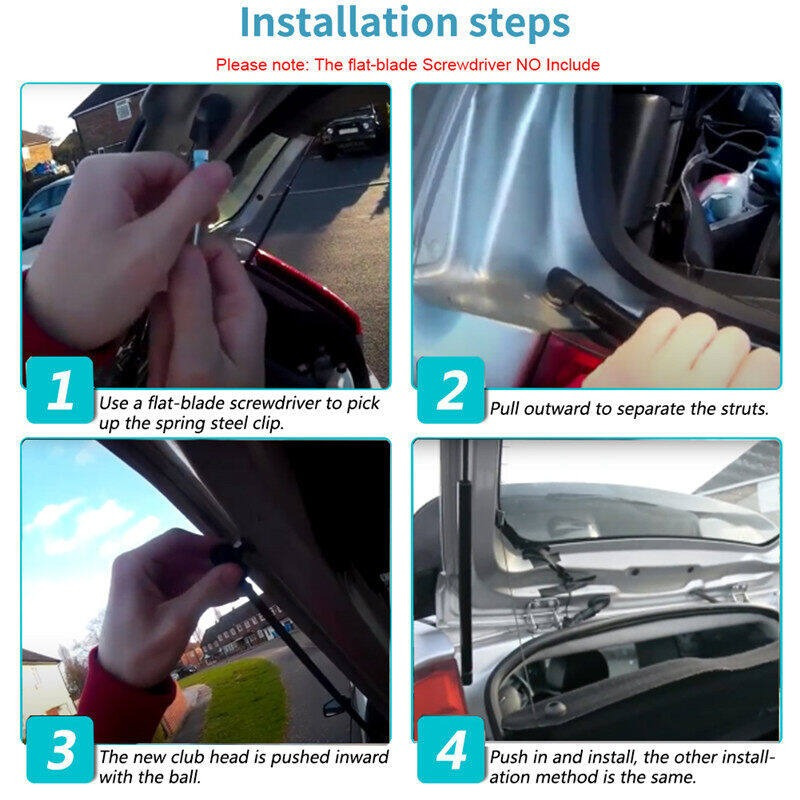 Installation steps

Please note: The flat-blade Screwdriver NO Include

1 Use a flat-blade screwdriver to pick up the spring steel clip.

2 Pull outward to separate the struts.

3 The new club head is pushed inward with the ball.

4 Push in and install, the other installation method is the same.