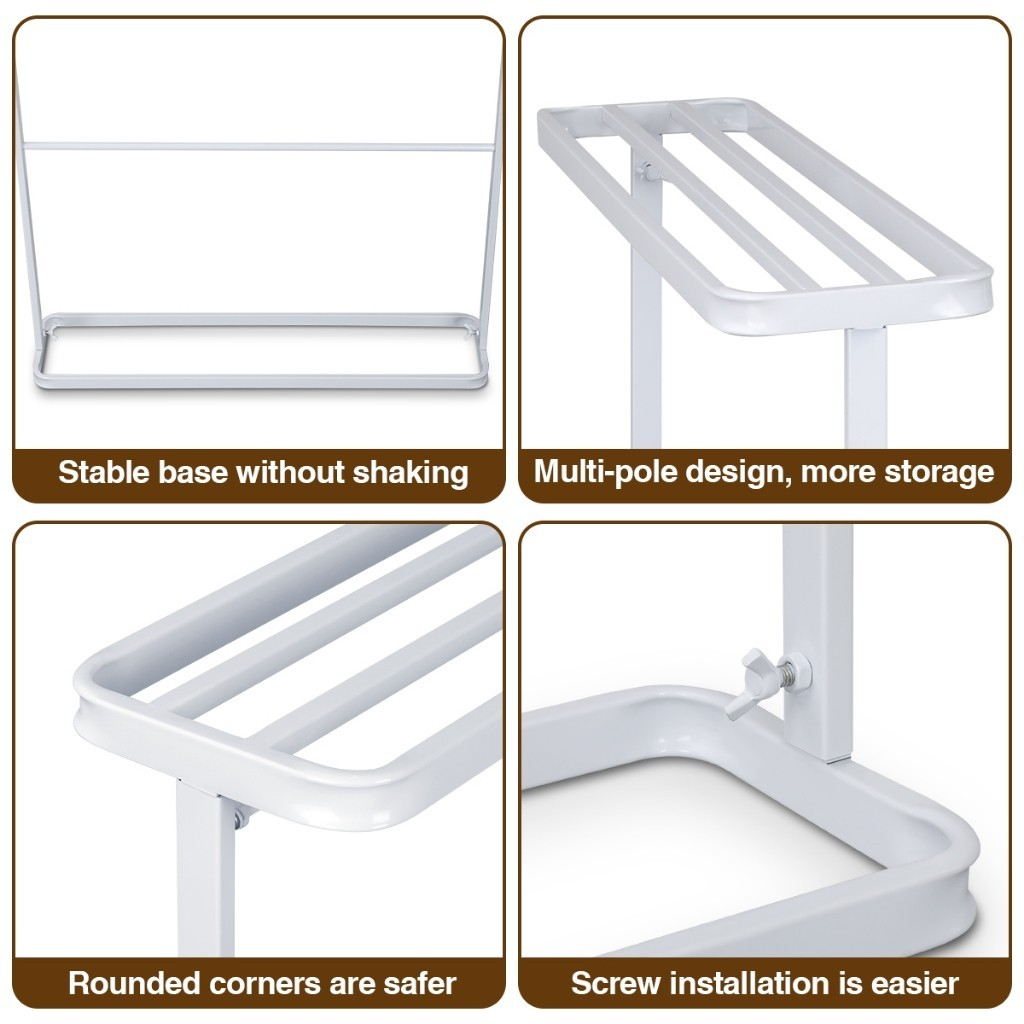 Stable base without shaking

Multi-pole design, more storage

Rounded corners are safer

Screw installation is easier