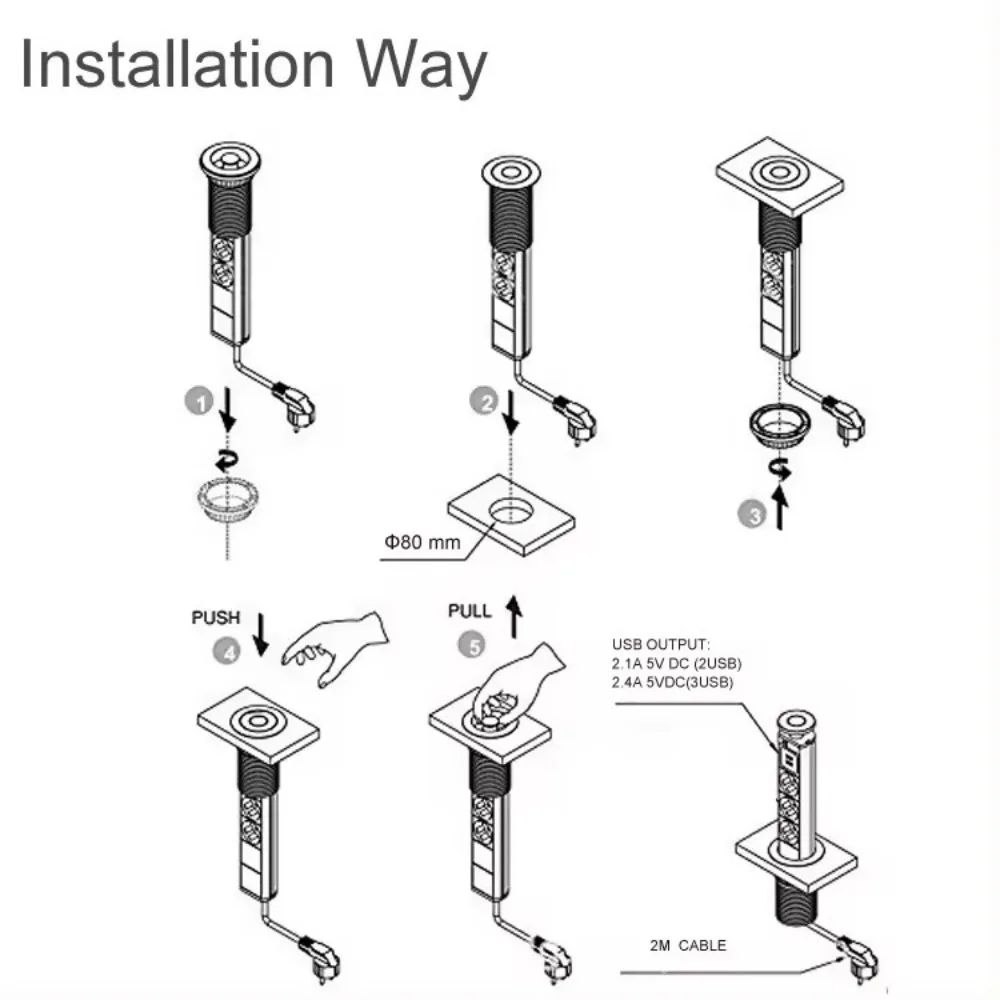 Installation Way

1

2

Φ80 mm

3

PUSH

4

PULL

5

USB OUTPUT:
2.1A 5V DC (2USB)
2.4A 5VDC(3USB)

2M CABLE