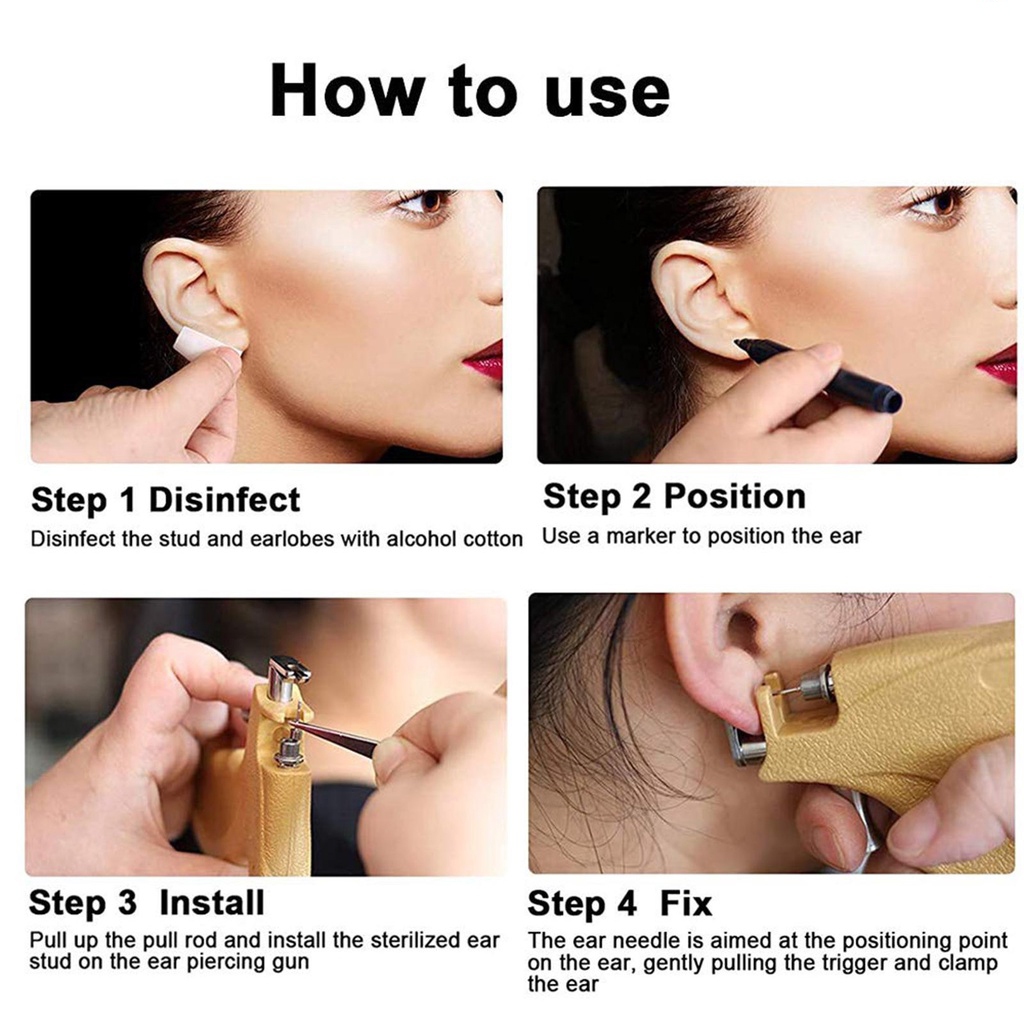 How to use

Step 1 Disinfect
Disinfect the stud and earlobes with alcohol cotton

Step 2 Position
Use a marker to position the ear

Step 3 Install
Pull up the pull rod and install the sterilized ear stud on the ear piercing gun

Step 4 Fix
The ear needle is aimed at the positioning point on the ear, gently pulling the trigger and clamp the ear