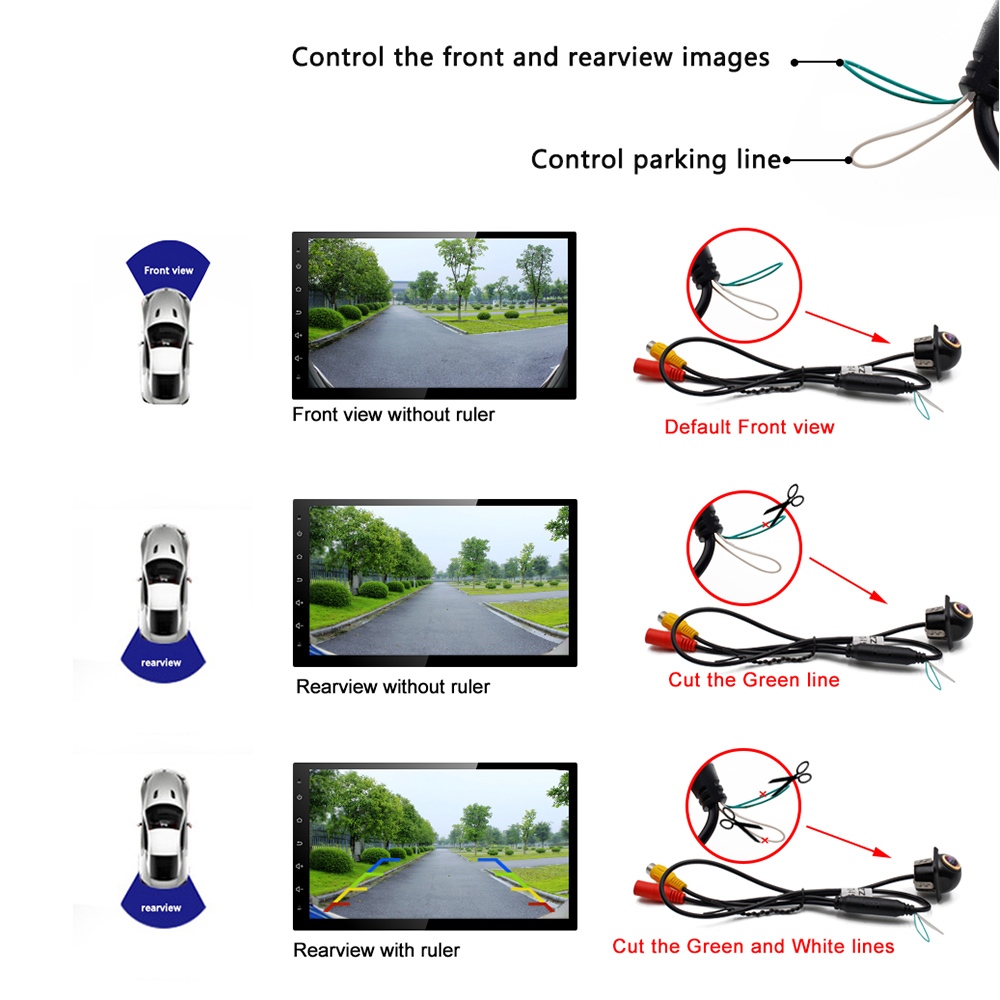 Control the front and rearview images

Control parking line

Front view

Front view without ruler

Default Front view

rearview

Rearview without ruler

Cut the Green line

rearview

Rearview with ruler

Cut the Green and White lines