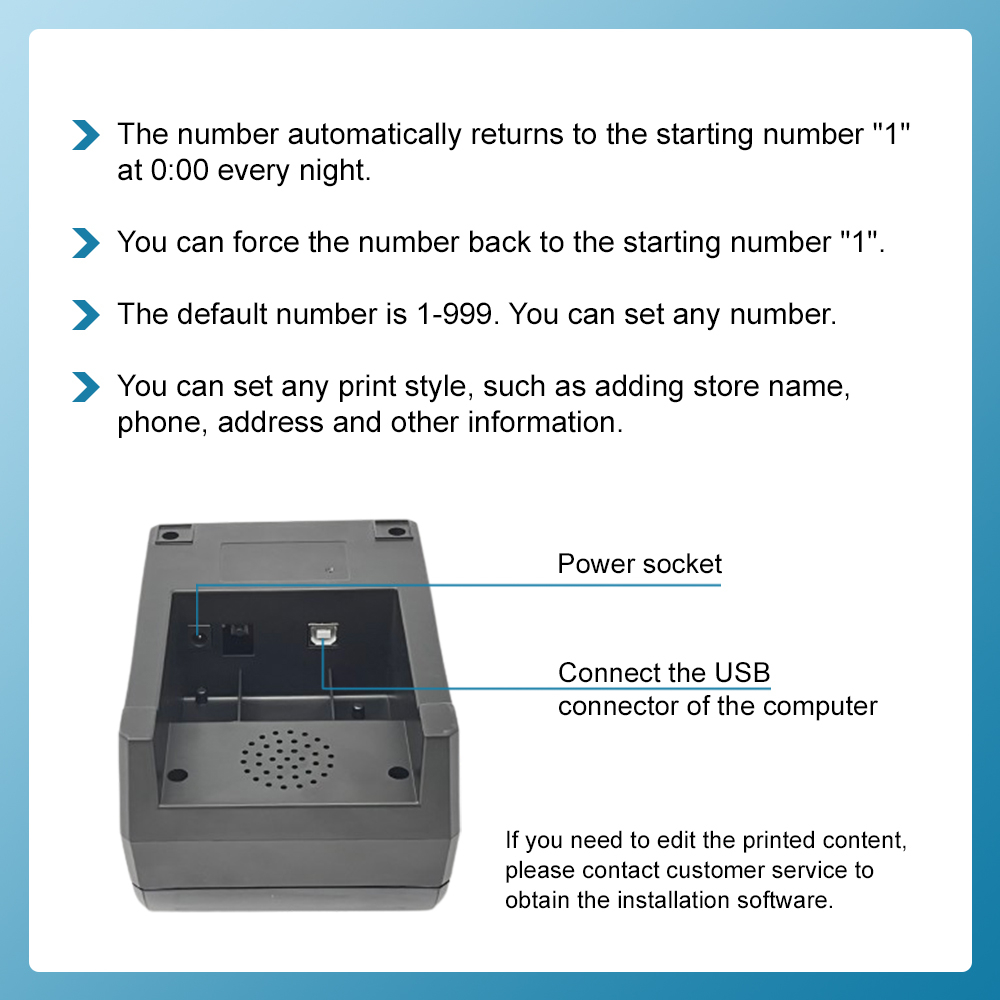 The number automatically returns to the starting number "1" at 0:00 every night.

You can force the number back to the starting number "1".

The default number is 1-999. You can set any number.

You can set any print style, such as adding store name, phone, address and other information.

Power socket

Connect the USB connector of the computer

If you need to edit the printed content, please contact customer service to obtain the installation software.