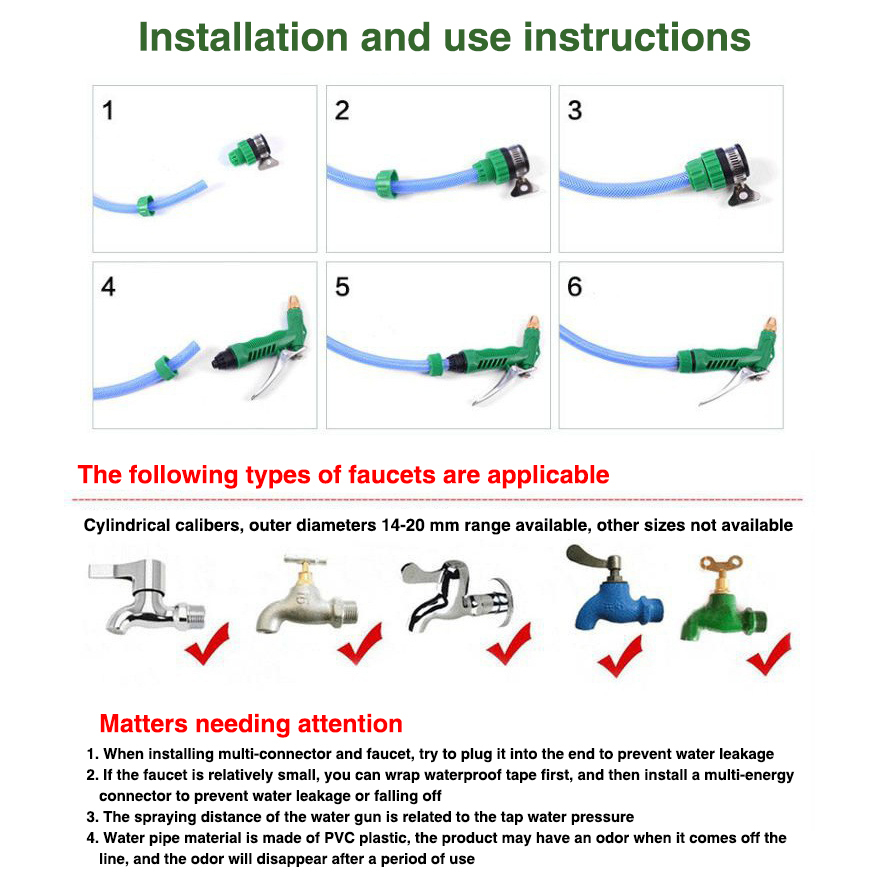 Installation and use instructions

1

2

3

4

5

6

The following types of faucets are applicable

Cylindrical calibers, outer diameters 14-20 mm range available, other sizes not available

Matters needing attention

1. When installing multi-connector and faucet, try to plug it into the end to prevent water leakage
2. If the faucet is relatively small, you can wrap waterproof tape first, and then install a multi-energy connector to prevent water leakage or falling off
3. The spraying distance of the water gun is related to the tap water pressure
4. Water pipe material is made of PVC plastic, the product may have an odor when it comes off the line, and the odor will disappear after a period of use