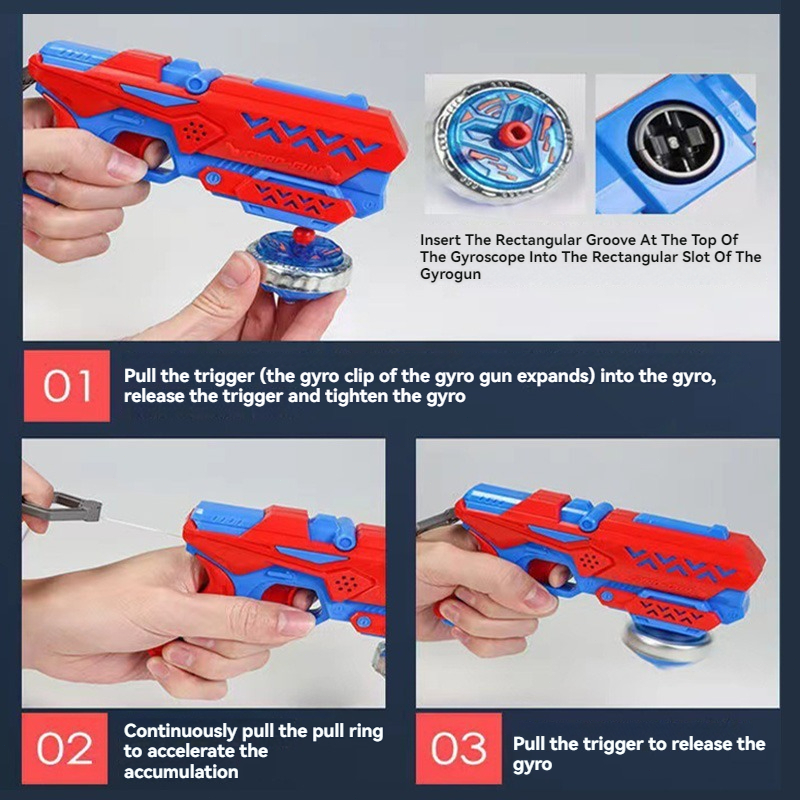 Insert The Rectangular Groove At The Top Of The Gyroscope Into The Rectangular Slot Of The Gyrogun

01

Pull the trigger (the gyro clip of the gyro gun expands) into the gyro, release the trigger and tighten the gyro

02

Continuously pull the pull ring to accelerate the accumulation

03

Pull the trigger to release the gyro